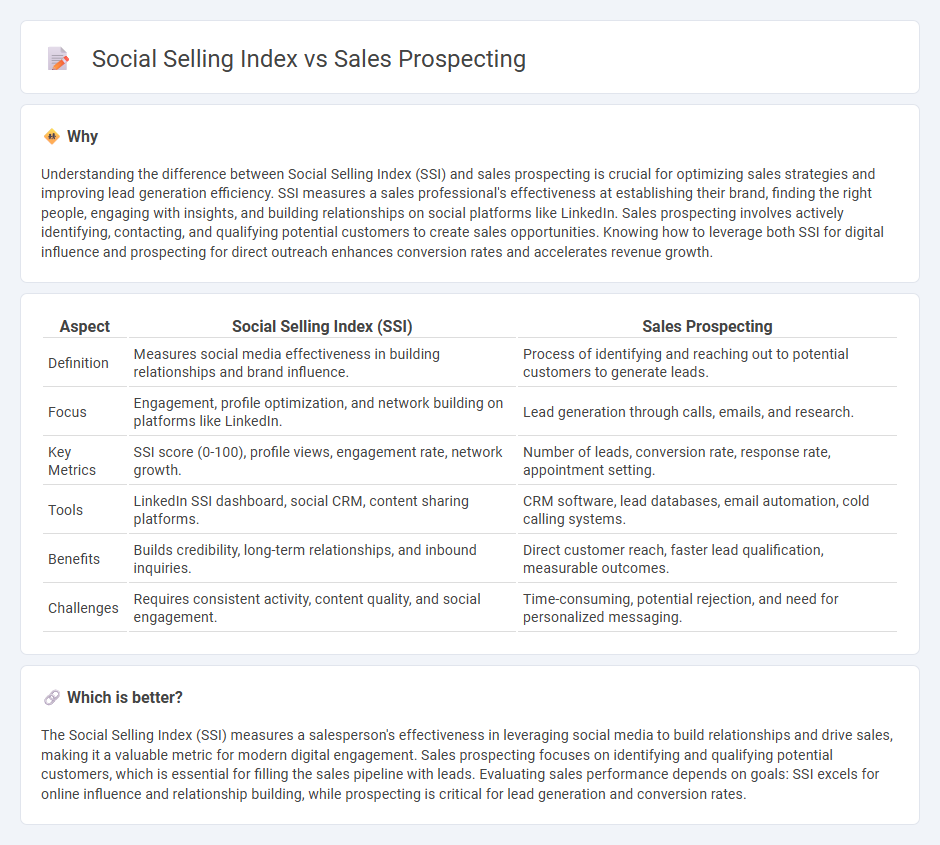 Social Selling Index vs Sales Prospecting

Why

Understanding the difference between Social Selling Index (SSI) and sales prospecting is crucial for optimizing sales strategies and improving lead generation efficiency. SSI measures a sales professional's effectiveness at establishing their brand, finding the right people, engaging with insights, and building relationships on social platforms like LinkedIn. Sales prospecting involves actively identifying, contacting, and qualifying potential customers to create sales opportunities. Knowing how to leverage both SSI for digital influence and prospecting for direct outreach enhances conversion rates and accelerates revenue growth.

| Aspect | Social Selling Index (SSI) | Sales Prospecting |
|---|---|---|
| Definition | Measures social media effectiveness in building relationships and brand influence. | Process of identifying and reaching out to potential customers to generate leads. |
| Focus | Engagement, profile optimization, and network building on platforms like LinkedIn. | Lead generation through calls, emails, and research. |
| Key Metrics | SSI score (0-100), profile views, engagement rate, network growth. | Number of leads, conversion rate, response rate, appointment setting. |
| Tools | LinkedIn SSI dashboard, social CRM, content sharing platforms. | CRM software, lead databases, email automation, cold calling systems. |
| Benefits | Builds credibility, long-term relationships, and inbound inquiries. | Direct customer reach, faster lead qualification, measurable outcomes. |
| Challenges | Requires consistent activity, content quality, and social engagement. | Time-consuming, potential rejection, and need for personalized messaging. |

Which is better?

The Social Selling Index (SSI) measures a salesperson's effectiveness in leveraging social media to build relationships and drive sales, making it a valuable metric for modern digital engagement. Sales prospecting focuses on identifying and qualifying potential customers, which is essential for filling the sales pipeline with leads. Evaluating sales performance depends on goals: SSI excels for online influence and relationship building, while prospecting is critical for lead generation and conversion rates.