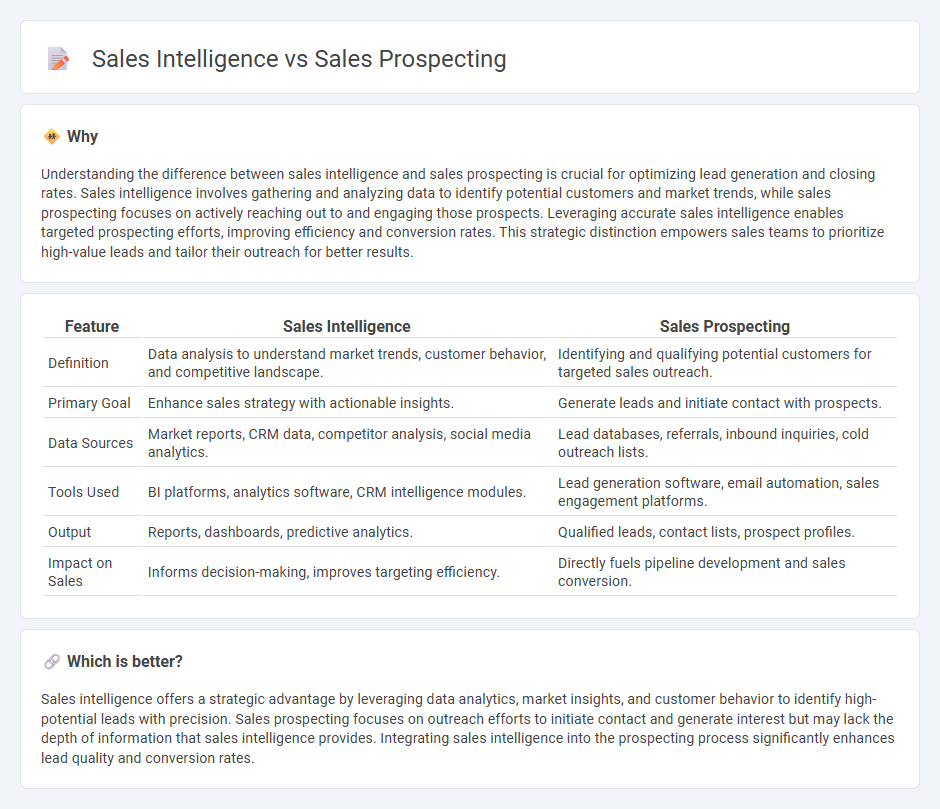 Sales Intelligence vs Sales Prospecting

Why

Understanding the difference between sales intelligence and sales prospecting is crucial for optimizing lead generation and closing rates. Sales intelligence involves gathering and analyzing data to identify potential customers and market trends, while sales prospecting focuses on actively reaching out to and engaging those prospects. Leveraging accurate sales intelligence enables targeted prospecting efforts, improving efficiency and conversion rates. This strategic distinction empowers sales teams to prioritize high-value leads and tailor their outreach for better results.

| Feature | Sales Intelligence | Sales Prospecting |
|---|---|---|
| Definition | Data analysis to understand market trends, customer behavior, and competitive landscape. | Identifying and qualifying potential customers for targeted sales outreach. |
| Primary Goal | Enhance sales strategy with actionable insights. | Generate leads and initiate contact with prospects. |
| Data Sources | Market reports, CRM data, competitor analysis, social media analytics. | Lead databases, referrals, inbound inquiries, cold outreach lists. |
| Tools Used | BI platforms, analytics software, CRM intelligence modules. | Lead generation software, email automation, sales engagement platforms. |
| Output | Reports, dashboards, predictive analytics. | Qualified leads, contact lists, prospect profiles. |
| Impact on Sales | Informs decision-making, improves targeting efficiency. | Directly fuels pipeline development and sales conversion. |

Which is better?

Sales intelligence offers a strategic advantage by leveraging data analytics, market insights, and customer behavior to identify high-potential leads with precision. Sales prospecting focuses on outreach efforts to initiate contact and generate interest but may lack the depth of information that sales intelligence provides. Integrating sales intelligence into the prospecting process significantly enhances lead quality and conversion rates.