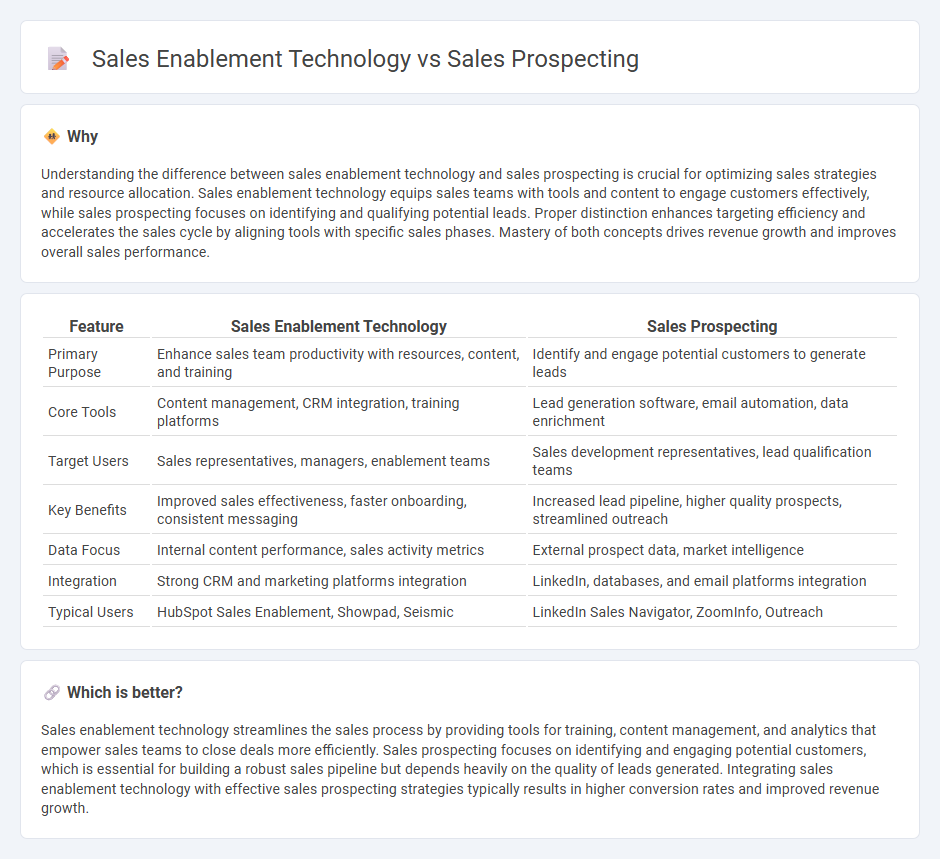 Sales Enablement Technology vs Sales Prospecting

Why

Understanding the difference between sales enablement technology and sales prospecting is crucial for optimizing sales strategies and resource allocation. Sales enablement technology equips sales teams with tools and content to engage customers effectively, while sales prospecting focuses on identifying and qualifying potential leads. Proper distinction enhances targeting efficiency and accelerates the sales cycle by aligning tools with specific sales phases. Mastery of both concepts drives revenue growth and improves overall sales performance.

| Feature | Sales Enablement Technology | Sales Prospecting |
|---|---|---|
| Primary Purpose | Enhance sales team productivity with resources, content, and training | Identify and engage potential customers to generate leads |
| Core Tools | Content management, CRM integration, training platforms | Lead generation software, email automation, data enrichment |
| Target Users | Sales representatives, managers, enablement teams | Sales development representatives, lead qualification teams |
| Key Benefits | Improved sales effectiveness, faster onboarding, consistent messaging | Increased lead pipeline, higher quality prospects, streamlined outreach |
| Data Focus | Internal content performance, sales activity metrics | External prospect data, market intelligence |
| Integration | Strong CRM and marketing platforms integration | LinkedIn, databases, and email platforms integration |
| Typical Users | HubSpot Sales Enablement, Showpad, Seismic | LinkedIn Sales Navigator, ZoomInfo, Outreach |

Which is better?

Sales enablement technology streamlines the sales process by providing tools for training, content management, and analytics that empower sales teams to close deals more efficiently. Sales prospecting focuses on identifying and engaging potential customers, which is essential for building a robust sales pipeline but depends heavily on the quality of leads generated. Integrating sales enablement technology with effective sales prospecting strategies typically results in higher conversion rates and improved revenue growth.