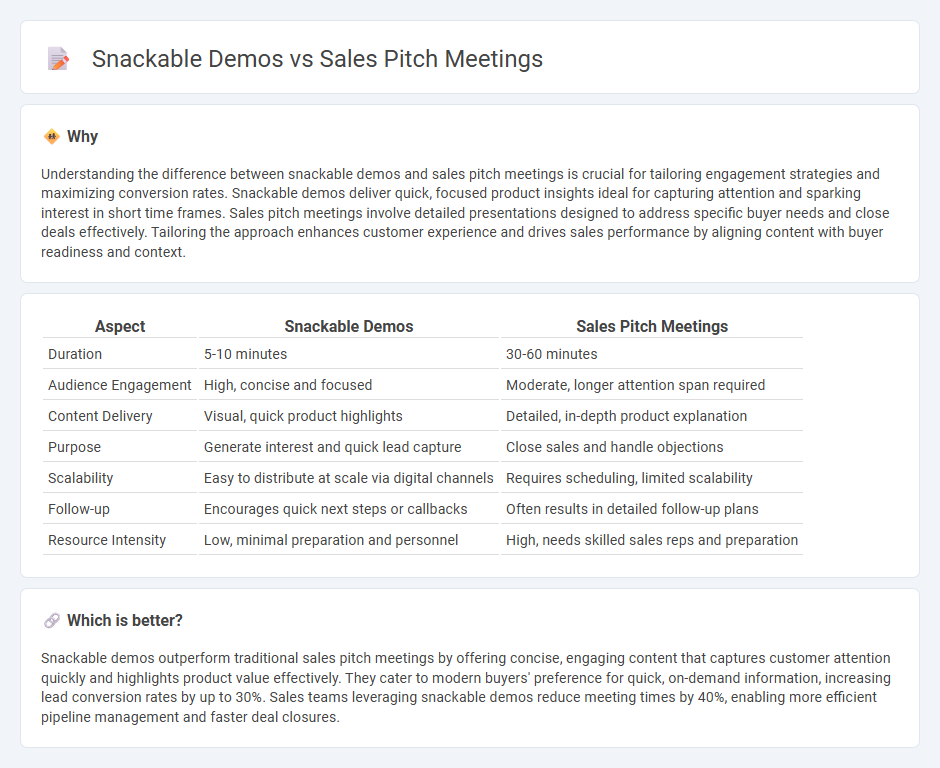 Snackable Demos vs Sales Pitch Meetings

Why

Understanding the difference between snackable demos and sales pitch meetings is crucial for tailoring engagement strategies and maximizing conversion rates. Snackable demos deliver quick, focused product insights ideal for capturing attention and sparking interest in short time frames. Sales pitch meetings involve detailed presentations designed to address specific buyer needs and close deals effectively. Tailoring the approach enhances customer experience and drives sales performance by aligning content with buyer readiness and context.

| Aspect | Snackable Demos | Sales Pitch Meetings |
|---|---|---|
| Duration | 5-10 minutes | 30-60 minutes |
| Audience Engagement | High, concise and focused | Moderate, longer attention span required |
| Content Delivery | Visual, quick product highlights | Detailed, in-depth product explanation |
| Purpose | Generate interest and quick lead capture | Close sales and handle objections |
| Scalability | Easy to distribute at scale via digital channels | Requires scheduling, limited scalability |
| Follow-up | Encourages quick next steps or callbacks | Often results in detailed follow-up plans |
| Resource Intensity | Low, minimal preparation and personnel | High, needs skilled sales reps and preparation |

Which is better?

Snackable demos outperform traditional sales pitch meetings by offering concise, engaging content that captures customer attention quickly and highlights product value effectively. They cater to modern buyers' preference for quick, on-demand information, increasing lead conversion rates by up to 30%. Sales teams leveraging snackable demos reduce meeting times by 40%, enabling more efficient pipeline management and faster deal closures.