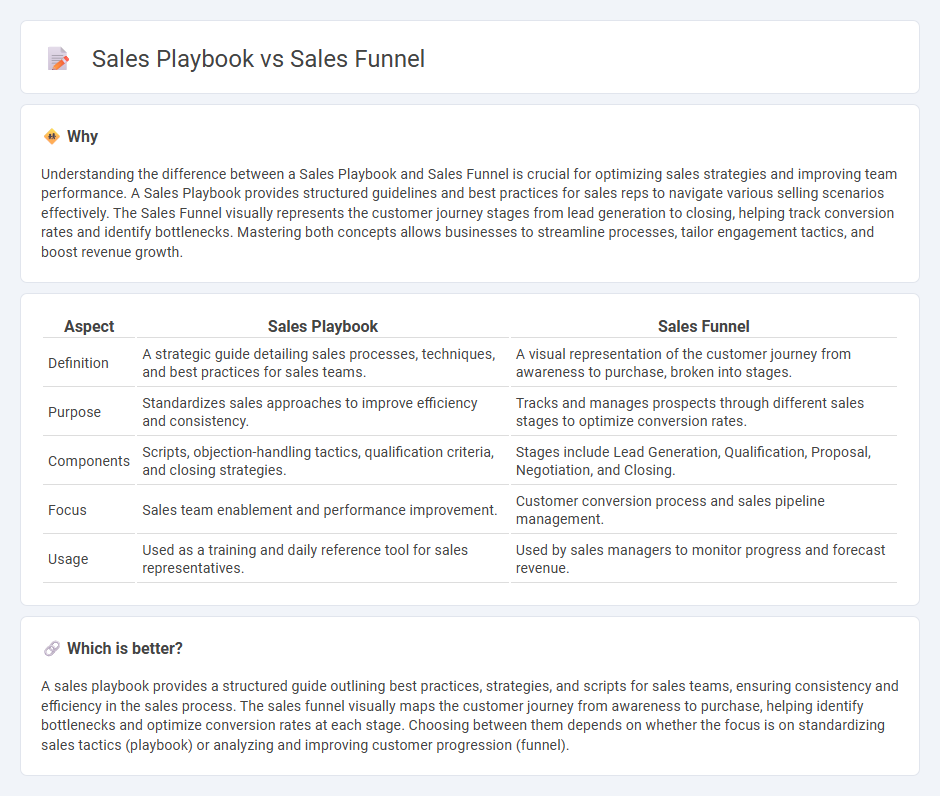 Sales Playbook vs Sales Funnel

Why

Understanding the difference between a Sales Playbook and Sales Funnel is crucial for optimizing sales strategies and improving team performance. A Sales Playbook provides structured guidelines and best practices for sales reps to navigate various selling scenarios effectively. The Sales Funnel visually represents the customer journey stages from lead generation to closing, helping track conversion rates and identify bottlenecks. Mastering both concepts allows businesses to streamline processes, tailor engagement tactics, and boost revenue growth.

| Aspect | Sales Playbook | Sales Funnel |
|---|---|---|
| Definition | A strategic guide detailing sales processes, techniques, and best practices for sales teams. | A visual representation of the customer journey from awareness to purchase, broken into stages. |
| Purpose | Standardizes sales approaches to improve efficiency and consistency. | Tracks and manages prospects through different sales stages to optimize conversion rates. |
| Components | Scripts, objection-handling tactics, qualification criteria, and closing strategies. | Stages include Lead Generation, Qualification, Proposal, Negotiation, and Closing. |
| Focus | Sales team enablement and performance improvement. | Customer conversion process and sales pipeline management. |
| Usage | Used as a training and daily reference tool for sales representatives. | Used by sales managers to monitor progress and forecast revenue. |

Which is better?

A sales playbook provides a structured guide outlining best practices, strategies, and scripts for sales teams, ensuring consistency and efficiency in the sales process. The sales funnel visually maps the customer journey from awareness to purchase, helping identify bottlenecks and optimize conversion rates at each stage. Choosing between them depends on whether the focus is on standardizing sales tactics (playbook) or analyzing and improving customer progression (funnel).