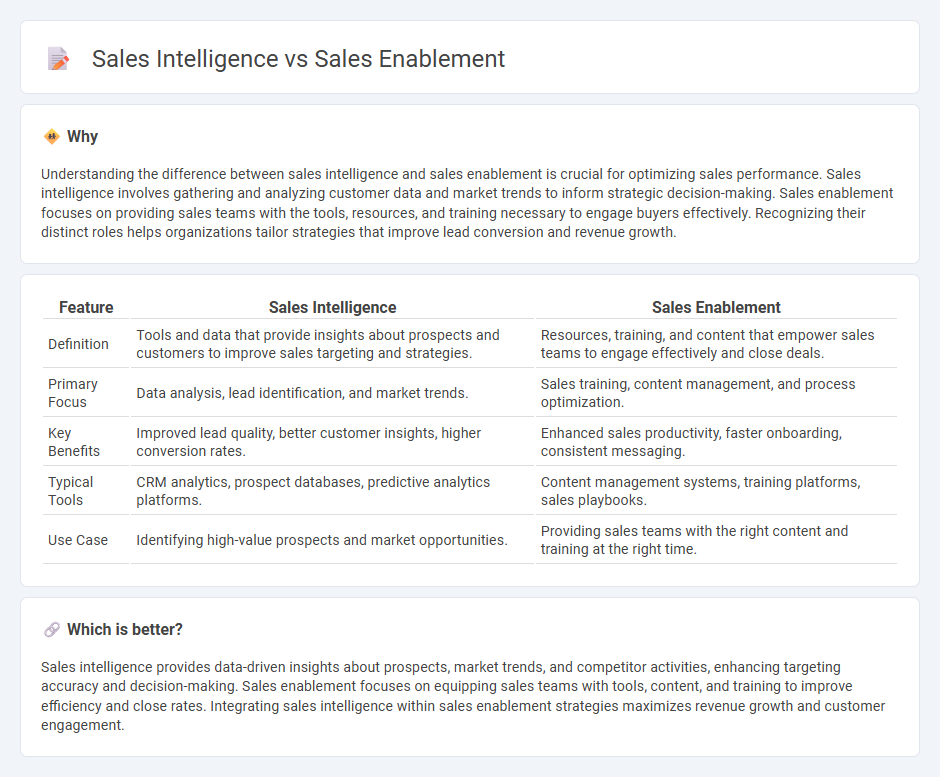 Sales Intelligence vs Sales Enablement

Why

Understanding the difference between sales intelligence and sales enablement is crucial for optimizing sales performance. Sales intelligence involves gathering and analyzing customer data and market trends to inform strategic decision-making. Sales enablement focuses on providing sales teams with the tools, resources, and training necessary to engage buyers effectively. Recognizing their distinct roles helps organizations tailor strategies that improve lead conversion and revenue growth.

| Feature | Sales Intelligence | Sales Enablement |
|---|---|---|
| Definition | Tools and data that provide insights about prospects and customers to improve sales targeting and strategies. | Resources, training, and content that empower sales teams to engage effectively and close deals. |
| Primary Focus | Data analysis, lead identification, and market trends. | Sales training, content management, and process optimization. |
| Key Benefits | Improved lead quality, better customer insights, higher conversion rates. | Enhanced sales productivity, faster onboarding, consistent messaging. |
| Typical Tools | CRM analytics, prospect databases, predictive analytics platforms. | Content management systems, training platforms, sales playbooks. |
| Use Case | Identifying high-value prospects and market opportunities. | Providing sales teams with the right content and training at the right time. |

Which is better?

Sales intelligence provides data-driven insights about prospects, market trends, and competitor activities, enhancing targeting accuracy and decision-making. Sales enablement focuses on equipping sales teams with tools, content, and training to improve efficiency and close rates. Integrating sales intelligence within sales enablement strategies maximizes revenue growth and customer engagement.