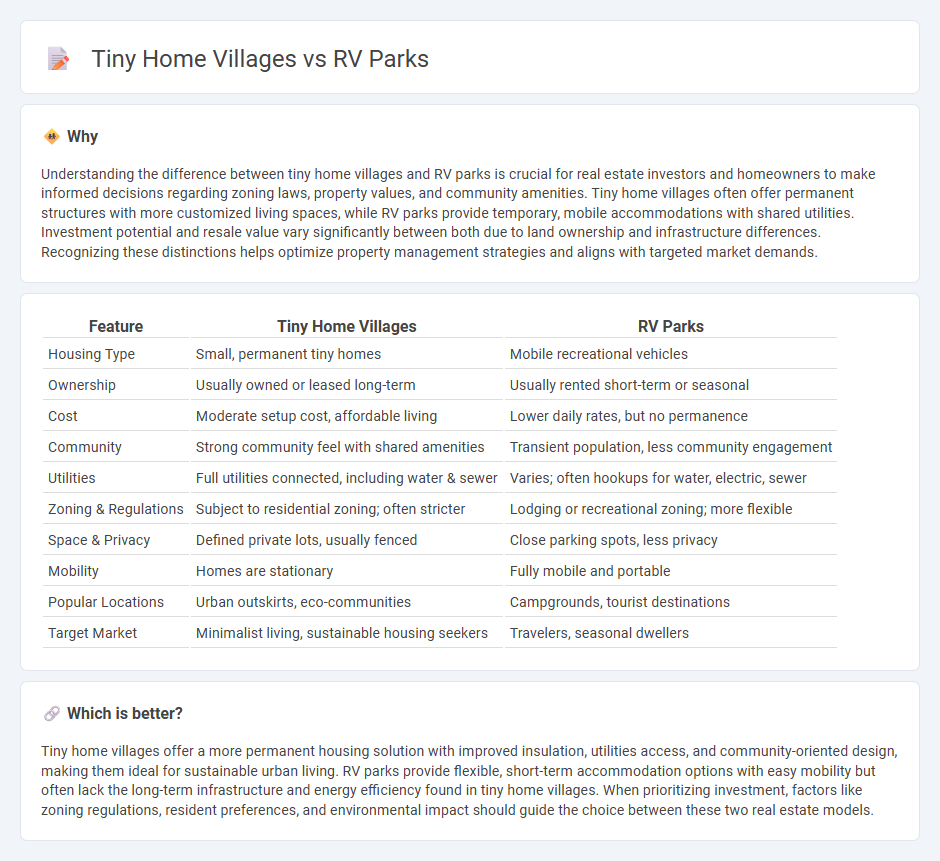 Tiny Home Villages vs RV Parks

Why

Understanding the difference between tiny home villages and RV parks is crucial for real estate investors and homeowners to make informed decisions regarding zoning laws, property values, and community amenities. Tiny home villages often offer permanent structures with more customized living spaces, while RV parks provide temporary, mobile accommodations with shared utilities. Investment potential and resale value vary significantly between both due to land ownership and infrastructure differences. Recognizing these distinctions helps optimize property management strategies and aligns with targeted market demands.

| Feature | Tiny Home Villages | RV Parks |
|---|---|---|
| Housing Type | Small, permanent tiny homes | Mobile recreational vehicles |
| Ownership | Usually owned or leased long-term | Usually rented short-term or seasonal |
| Cost | Moderate setup cost, affordable living | Lower daily rates, but no permanence |
| Community | Strong community feel with shared amenities | Transient population, less community engagement |
| Utilities | Full utilities connected, including water & sewer | Varies; often hookups for water, electric, sewer |
| Zoning & Regulations | Subject to residential zoning; often stricter | Lodging or recreational zoning; more flexible |
| Space & Privacy | Defined private lots, usually fenced | Close parking spots, less privacy |
| Mobility | Homes are stationary | Fully mobile and portable |
| Popular Locations | Urban outskirts, eco-communities | Campgrounds, tourist destinations |
| Target Market | Minimalist living, sustainable housing seekers | Travelers, seasonal dwellers |

Which is better?

Tiny home villages offer a more permanent housing solution with improved insulation, utilities access, and community-oriented design, making them ideal for sustainable urban living. RV parks provide flexible, short-term accommodation options with easy mobility but often lack the long-term infrastructure and energy efficiency found in tiny home villages. When prioritizing investment, factors like zoning regulations, resident preferences, and environmental impact should guide the choice between these two real estate models.