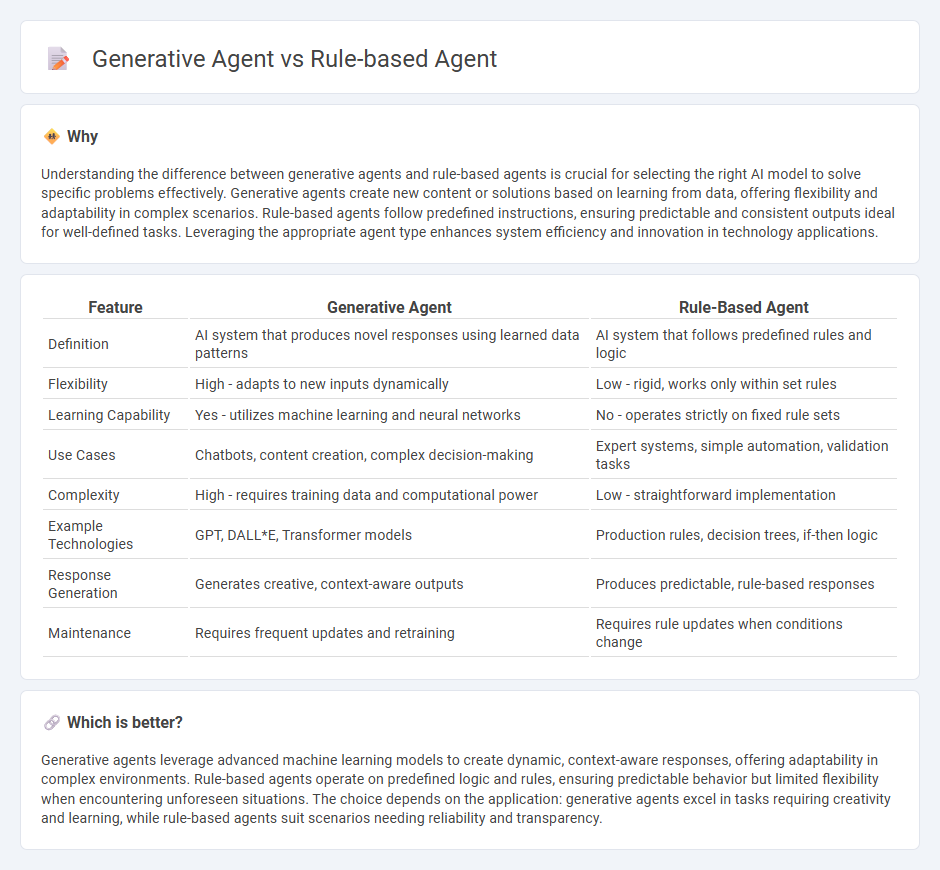 Generative Agent vs Rule-based Agent

Why

Understanding the difference between generative agents and rule-based agents is crucial for selecting the right AI model to solve specific problems effectively. Generative agents create new content or solutions based on learning from data, offering flexibility and adaptability in complex scenarios. Rule-based agents follow predefined instructions, ensuring predictable and consistent outputs ideal for well-defined tasks. Leveraging the appropriate agent type enhances system efficiency and innovation in technology applications.

| Feature | Generative Agent | Rule-Based Agent |
|---|---|---|
| Definition | AI system that produces novel responses using learned data patterns | AI system that follows predefined rules and logic |
| Flexibility | High - adapts to new inputs dynamically | Low - rigid, works only within set rules |
| Learning Capability | Yes - utilizes machine learning and neural networks | No - operates strictly on fixed rule sets |
| Use Cases | Chatbots, content creation, complex decision-making | Expert systems, simple automation, validation tasks |
| Complexity | High - requires training data and computational power | Low - straightforward implementation |
| Example Technologies | GPT, DALL*E, Transformer models | Production rules, decision trees, if-then logic |
| Response Generation | Generates creative, context-aware outputs | Produces predictable, rule-based responses |
| Maintenance | Requires frequent updates and retraining | Requires rule updates when conditions change |

Which is better?

Generative agents leverage advanced machine learning models to create dynamic, context-aware responses, offering adaptability in complex environments. Rule-based agents operate on predefined logic and rules, ensuring predictable behavior but limited flexibility when encountering unforeseen situations. The choice depends on the application: generative agents excel in tasks requiring creativity and learning, while rule-based agents suit scenarios needing reliability and transparency.