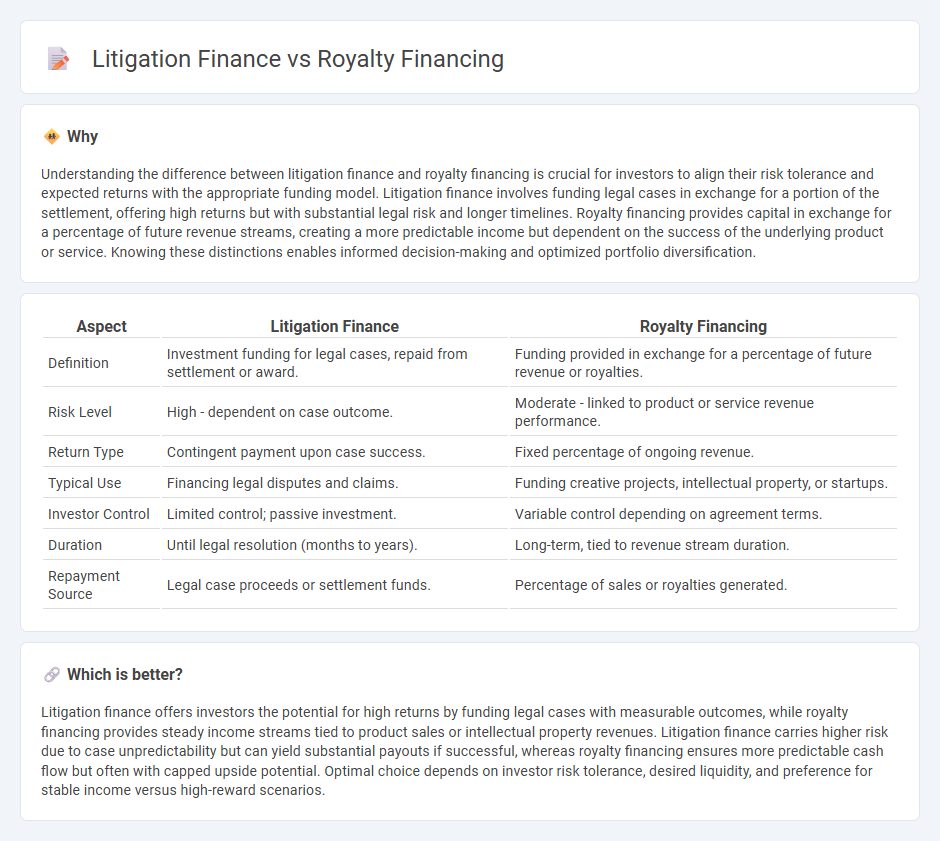 Litigation Finance vs Royalty Financing

Why

Understanding the difference between litigation finance and royalty financing is crucial for investors to align their risk tolerance and expected returns with the appropriate funding model. Litigation finance involves funding legal cases in exchange for a portion of the settlement, offering high returns but with substantial legal risk and longer timelines. Royalty financing provides capital in exchange for a percentage of future revenue streams, creating a more predictable income but dependent on the success of the underlying product or service. Knowing these distinctions enables informed decision-making and optimized portfolio diversification.

| Aspect | Litigation Finance | Royalty Financing |
|---|---|---|
| Definition | Investment funding for legal cases, repaid from settlement or award. | Funding provided in exchange for a percentage of future revenue or royalties. |
| Risk Level | High - dependent on case outcome. | Moderate - linked to product or service revenue performance. |
| Return Type | Contingent payment upon case success. | Fixed percentage of ongoing revenue. |
| Typical Use | Financing legal disputes and claims. | Funding creative projects, intellectual property, or startups. |
| Investor Control | Limited control; passive investment. | Variable control depending on agreement terms. |
| Duration | Until legal resolution (months to years). | Long-term, tied to revenue stream duration. |
| Repayment Source | Legal case proceeds or settlement funds. | Percentage of sales or royalties generated. |

Which is better?

Litigation finance offers investors the potential for high returns by funding legal cases with measurable outcomes, while royalty financing provides steady income streams tied to product sales or intellectual property revenues. Litigation finance carries higher risk due to case unpredictability but can yield substantial payouts if successful, whereas royalty financing ensures more predictable cash flow but often with capped upside potential. Optimal choice depends on investor risk tolerance, desired liquidity, and preference for stable income versus high-reward scenarios.