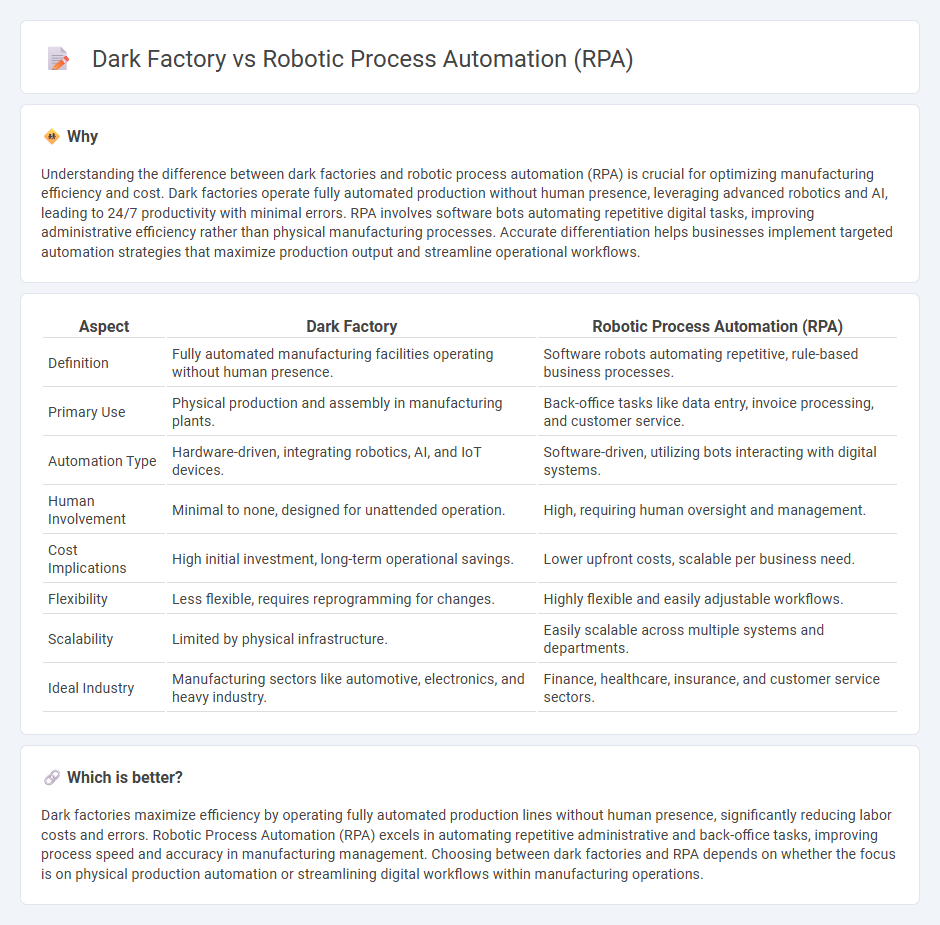 Dark Factory vs Robotic Process Automation (RPA)

Why

Understanding the difference between dark factories and robotic process automation (RPA) is crucial for optimizing manufacturing efficiency and cost. Dark factories operate fully automated production without human presence, leveraging advanced robotics and AI, leading to 24/7 productivity with minimal errors. RPA involves software bots automating repetitive digital tasks, improving administrative efficiency rather than physical manufacturing processes. Accurate differentiation helps businesses implement targeted automation strategies that maximize production output and streamline operational workflows.

| Aspect | Dark Factory | Robotic Process Automation (RPA) |
|---|---|---|
| Definition | Fully automated manufacturing facilities operating without human presence. | Software robots automating repetitive, rule-based business processes. |
| Primary Use | Physical production and assembly in manufacturing plants. | Back-office tasks like data entry, invoice processing, and customer service. |
| Automation Type | Hardware-driven, integrating robotics, AI, and IoT devices. | Software-driven, utilizing bots interacting with digital systems. |
| Human Involvement | Minimal to none, designed for unattended operation. | High, requiring human oversight and management. |
| Cost Implications | High initial investment, long-term operational savings. | Lower upfront costs, scalable per business need. |
| Flexibility | Less flexible, requires reprogramming for changes. | Highly flexible and easily adjustable workflows. |
| Scalability | Limited by physical infrastructure. | Easily scalable across multiple systems and departments. |
| Ideal Industry | Manufacturing sectors like automotive, electronics, and heavy industry. | Finance, healthcare, insurance, and customer service sectors. |

Which is better?

Dark factories maximize efficiency by operating fully automated production lines without human presence, significantly reducing labor costs and errors. Robotic Process Automation (RPA) excels in automating repetitive administrative and back-office tasks, improving process speed and accuracy in manufacturing management. Choosing between dark factories and RPA depends on whether the focus is on physical production automation or streamlining digital workflows within manufacturing operations.