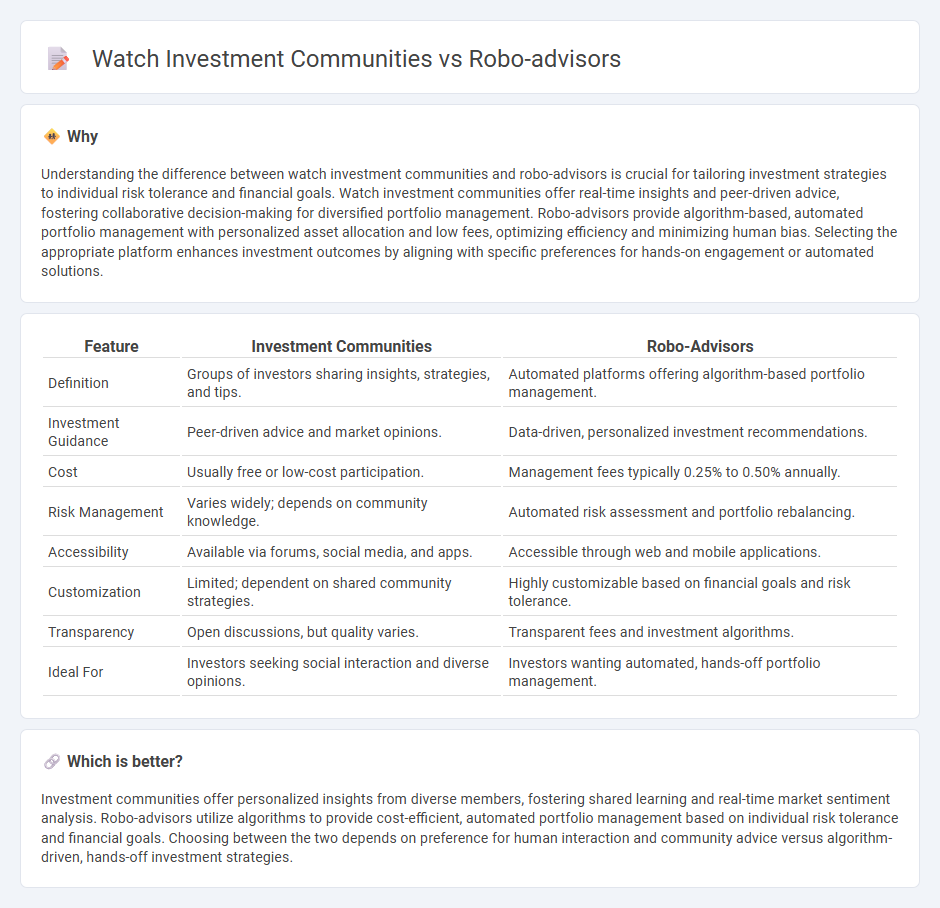 Watch Investment Communities vs Robo-advisors

Why

Understanding the difference between watch investment communities and robo-advisors is crucial for tailoring investment strategies to individual risk tolerance and financial goals. Watch investment communities offer real-time insights and peer-driven advice, fostering collaborative decision-making for diversified portfolio management. Robo-advisors provide algorithm-based, automated portfolio management with personalized asset allocation and low fees, optimizing efficiency and minimizing human bias. Selecting the appropriate platform enhances investment outcomes by aligning with specific preferences for hands-on engagement or automated solutions.

| Feature | Investment Communities | Robo-Advisors |
|---|---|---|
| Definition | Groups of investors sharing insights, strategies, and tips. | Automated platforms offering algorithm-based portfolio management. |
| Investment Guidance | Peer-driven advice and market opinions. | Data-driven, personalized investment recommendations. |
| Cost | Usually free or low-cost participation. | Management fees typically 0.25% to 0.50% annually. |
| Risk Management | Varies widely; depends on community knowledge. | Automated risk assessment and portfolio rebalancing. |
| Accessibility | Available via forums, social media, and apps. | Accessible through web and mobile applications. |
| Customization | Limited; dependent on shared community strategies. | Highly customizable based on financial goals and risk tolerance. |
| Transparency | Open discussions, but quality varies. | Transparent fees and investment algorithms. |
| Ideal For | Investors seeking social interaction and diverse opinions. | Investors wanting automated, hands-off portfolio management. |

Which is better?

Investment communities offer personalized insights from diverse members, fostering shared learning and real-time market sentiment analysis. Robo-advisors utilize algorithms to provide cost-efficient, automated portfolio management based on individual risk tolerance and financial goals. Choosing between the two depends on preference for human interaction and community advice versus algorithm-driven, hands-off investment strategies.