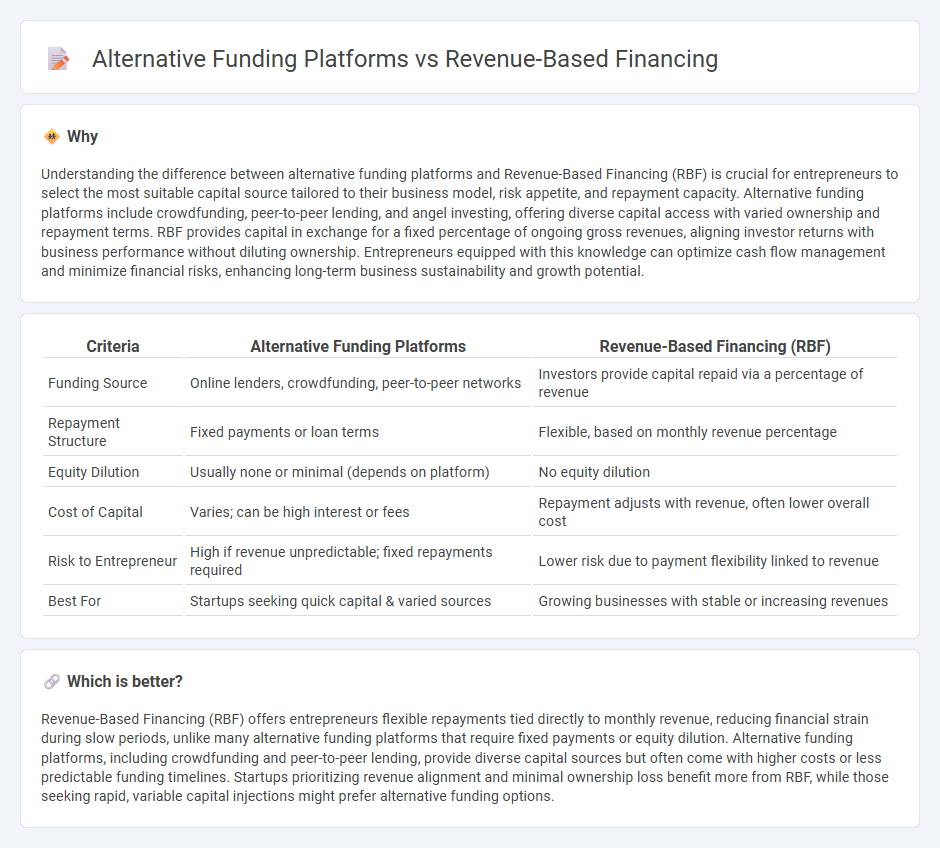 Alternative Funding Platforms vs Revenue-Based Financing

Why

Understanding the difference between alternative funding platforms and Revenue-Based Financing (RBF) is crucial for entrepreneurs to select the most suitable capital source tailored to their business model, risk appetite, and repayment capacity. Alternative funding platforms include crowdfunding, peer-to-peer lending, and angel investing, offering diverse capital access with varied ownership and repayment terms. RBF provides capital in exchange for a fixed percentage of ongoing gross revenues, aligning investor returns with business performance without diluting ownership. Entrepreneurs equipped with this knowledge can optimize cash flow management and minimize financial risks, enhancing long-term business sustainability and growth potential.

| Criteria | Alternative Funding Platforms | Revenue-Based Financing (RBF) |
|---|---|---|
| Funding Source | Online lenders, crowdfunding, peer-to-peer networks | Investors provide capital repaid via a percentage of revenue |
| Repayment Structure | Fixed payments or loan terms | Flexible, based on monthly revenue percentage |
| Equity Dilution | Usually none or minimal (depends on platform) | No equity dilution |
| Cost of Capital | Varies; can be high interest or fees | Repayment adjusts with revenue, often lower overall cost |
| Risk to Entrepreneur | High if revenue unpredictable; fixed repayments required | Lower risk due to payment flexibility linked to revenue |
| Best For | Startups seeking quick capital & varied sources | Growing businesses with stable or increasing revenues |

Which is better?

Revenue-Based Financing (RBF) offers entrepreneurs flexible repayments tied directly to monthly revenue, reducing financial strain during slow periods, unlike many alternative funding platforms that require fixed payments or equity dilution. Alternative funding platforms, including crowdfunding and peer-to-peer lending, provide diverse capital sources but often come with higher costs or less predictable funding timelines. Startups prioritizing revenue alignment and minimal ownership loss benefit more from RBF, while those seeking rapid, variable capital injections might prefer alternative funding options.