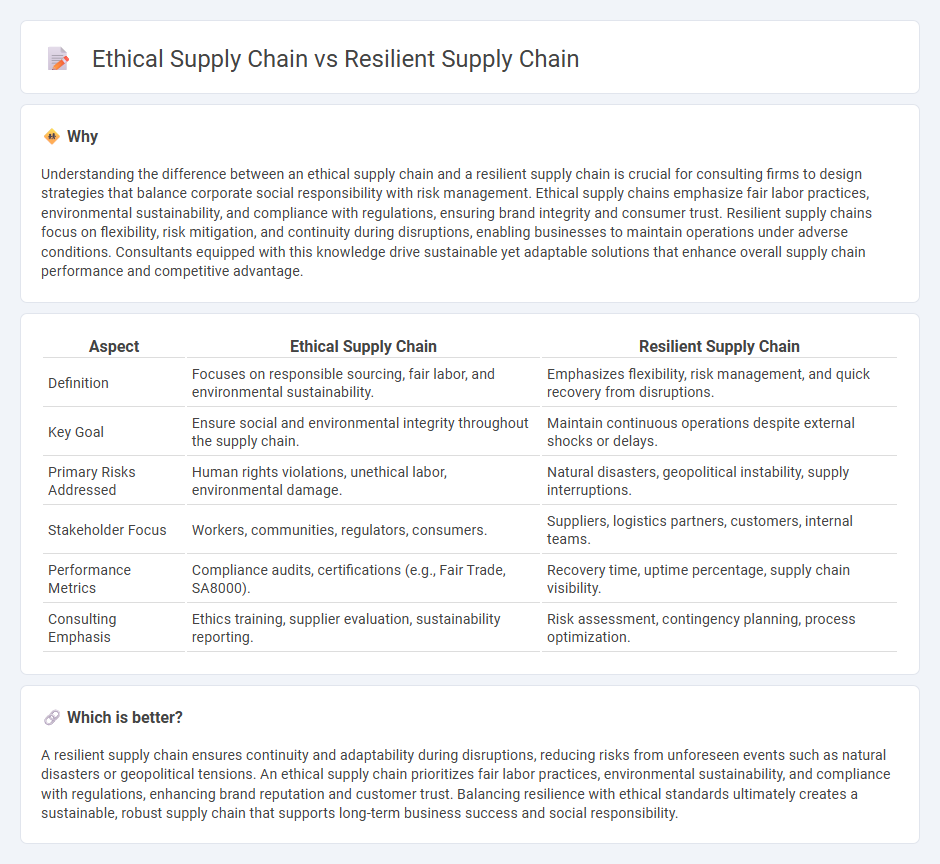 Ethical Supply Chain vs Resilient Supply Chain

Why

Understanding the difference between an ethical supply chain and a resilient supply chain is crucial for consulting firms to design strategies that balance corporate social responsibility with risk management. Ethical supply chains emphasize fair labor practices, environmental sustainability, and compliance with regulations, ensuring brand integrity and consumer trust. Resilient supply chains focus on flexibility, risk mitigation, and continuity during disruptions, enabling businesses to maintain operations under adverse conditions. Consultants equipped with this knowledge drive sustainable yet adaptable solutions that enhance overall supply chain performance and competitive advantage.

| Aspect | Ethical Supply Chain | Resilient Supply Chain |
|---|---|---|
| Definition | Focuses on responsible sourcing, fair labor, and environmental sustainability. | Emphasizes flexibility, risk management, and quick recovery from disruptions. |
| Key Goal | Ensure social and environmental integrity throughout the supply chain. | Maintain continuous operations despite external shocks or delays. |
| Primary Risks Addressed | Human rights violations, unethical labor, environmental damage. | Natural disasters, geopolitical instability, supply interruptions. |
| Stakeholder Focus | Workers, communities, regulators, consumers. | Suppliers, logistics partners, customers, internal teams. |
| Performance Metrics | Compliance audits, certifications (e.g., Fair Trade, SA8000). | Recovery time, uptime percentage, supply chain visibility. |
| Consulting Emphasis | Ethics training, supplier evaluation, sustainability reporting. | Risk assessment, contingency planning, process optimization. |

Which is better?

A resilient supply chain ensures continuity and adaptability during disruptions, reducing risks from unforeseen events such as natural disasters or geopolitical tensions. An ethical supply chain prioritizes fair labor practices, environmental sustainability, and compliance with regulations, enhancing brand reputation and customer trust. Balancing resilience with ethical standards ultimately creates a sustainable, robust supply chain that supports long-term business success and social responsibility.