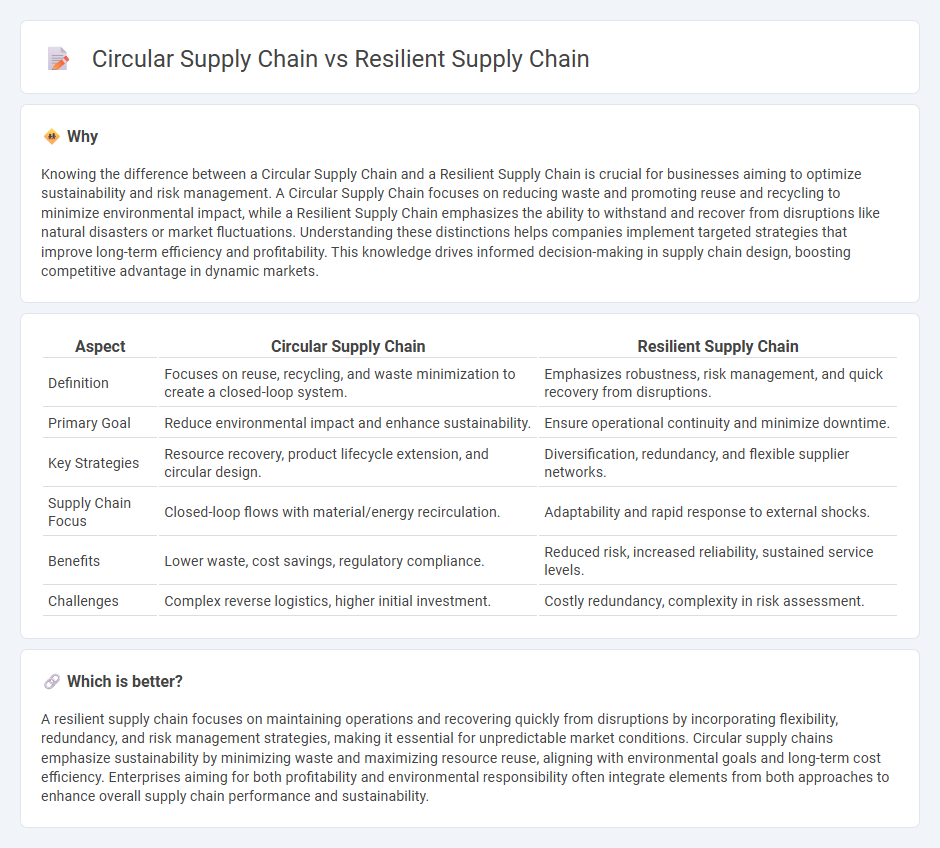 Circular Supply Chain vs Resilient Supply Chain

Why

Knowing the difference between a Circular Supply Chain and a Resilient Supply Chain is crucial for businesses aiming to optimize sustainability and risk management. A Circular Supply Chain focuses on reducing waste and promoting reuse and recycling to minimize environmental impact, while a Resilient Supply Chain emphasizes the ability to withstand and recover from disruptions like natural disasters or market fluctuations. Understanding these distinctions helps companies implement targeted strategies that improve long-term efficiency and profitability. This knowledge drives informed decision-making in supply chain design, boosting competitive advantage in dynamic markets.

| Aspect | Circular Supply Chain | Resilient Supply Chain |
|---|---|---|
| Definition | Focuses on reuse, recycling, and waste minimization to create a closed-loop system. | Emphasizes robustness, risk management, and quick recovery from disruptions. |
| Primary Goal | Reduce environmental impact and enhance sustainability. | Ensure operational continuity and minimize downtime. |
| Key Strategies | Resource recovery, product lifecycle extension, and circular design. | Diversification, redundancy, and flexible supplier networks. |
| Supply Chain Focus | Closed-loop flows with material/energy recirculation. | Adaptability and rapid response to external shocks. |
| Benefits | Lower waste, cost savings, regulatory compliance. | Reduced risk, increased reliability, sustained service levels. |
| Challenges | Complex reverse logistics, higher initial investment. | Costly redundancy, complexity in risk assessment. |

Which is better?

A resilient supply chain focuses on maintaining operations and recovering quickly from disruptions by incorporating flexibility, redundancy, and risk management strategies, making it essential for unpredictable market conditions. Circular supply chains emphasize sustainability by minimizing waste and maximizing resource reuse, aligning with environmental goals and long-term cost efficiency. Enterprises aiming for both profitability and environmental responsibility often integrate elements from both approaches to enhance overall supply chain performance and sustainability.