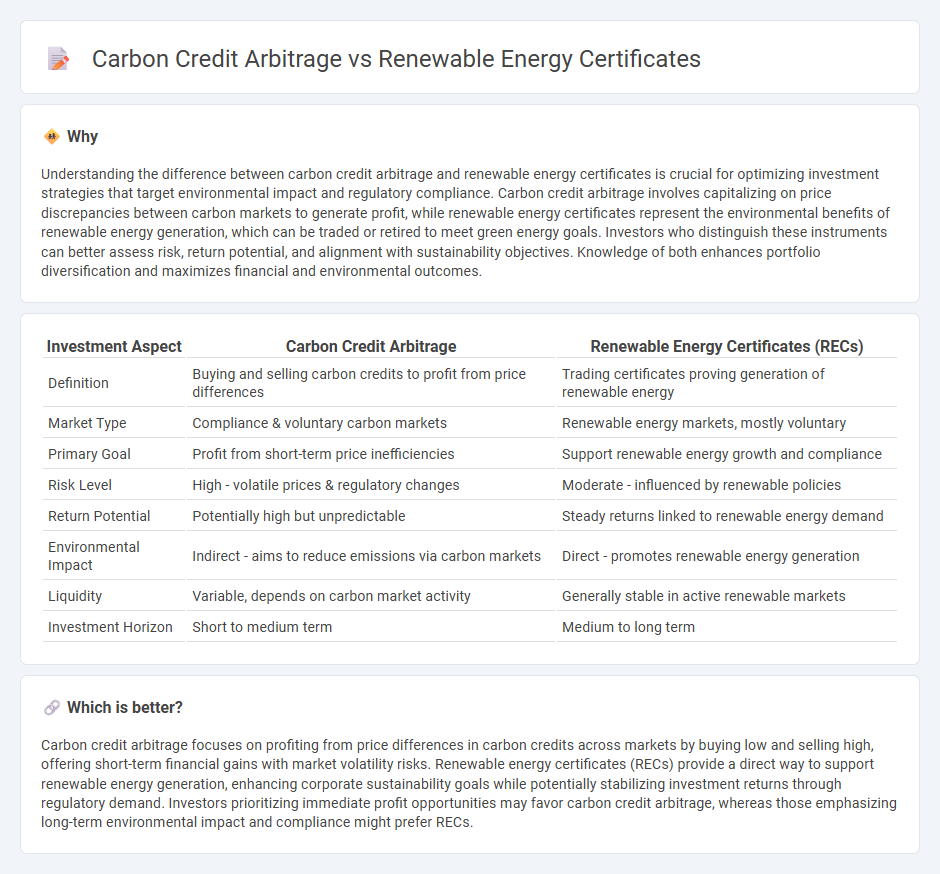 Carbon Credit Arbitrage vs Renewable Energy Certificates

Why

Understanding the difference between carbon credit arbitrage and renewable energy certificates is crucial for optimizing investment strategies that target environmental impact and regulatory compliance. Carbon credit arbitrage involves capitalizing on price discrepancies between carbon markets to generate profit, while renewable energy certificates represent the environmental benefits of renewable energy generation, which can be traded or retired to meet green energy goals. Investors who distinguish these instruments can better assess risk, return potential, and alignment with sustainability objectives. Knowledge of both enhances portfolio diversification and maximizes financial and environmental outcomes.

| Investment Aspect | Carbon Credit Arbitrage | Renewable Energy Certificates (RECs) |
|---|---|---|
| Definition | Buying and selling carbon credits to profit from price differences | Trading certificates proving generation of renewable energy |
| Market Type | Compliance & voluntary carbon markets | Renewable energy markets, mostly voluntary |
| Primary Goal | Profit from short-term price inefficiencies | Support renewable energy growth and compliance |
| Risk Level | High - volatile prices & regulatory changes | Moderate - influenced by renewable policies |
| Return Potential | Potentially high but unpredictable | Steady returns linked to renewable energy demand |
| Environmental Impact | Indirect - aims to reduce emissions via carbon markets | Direct - promotes renewable energy generation |
| Liquidity | Variable, depends on carbon market activity | Generally stable in active renewable markets |
| Investment Horizon | Short to medium term | Medium to long term |

Which is better?

Carbon credit arbitrage focuses on profiting from price differences in carbon credits across markets by buying low and selling high, offering short-term financial gains with market volatility risks. Renewable energy certificates (RECs) provide a direct way to support renewable energy generation, enhancing corporate sustainability goals while potentially stabilizing investment returns through regulatory demand. Investors prioritizing immediate profit opportunities may favor carbon credit arbitrage, whereas those emphasizing long-term environmental impact and compliance might prefer RECs.