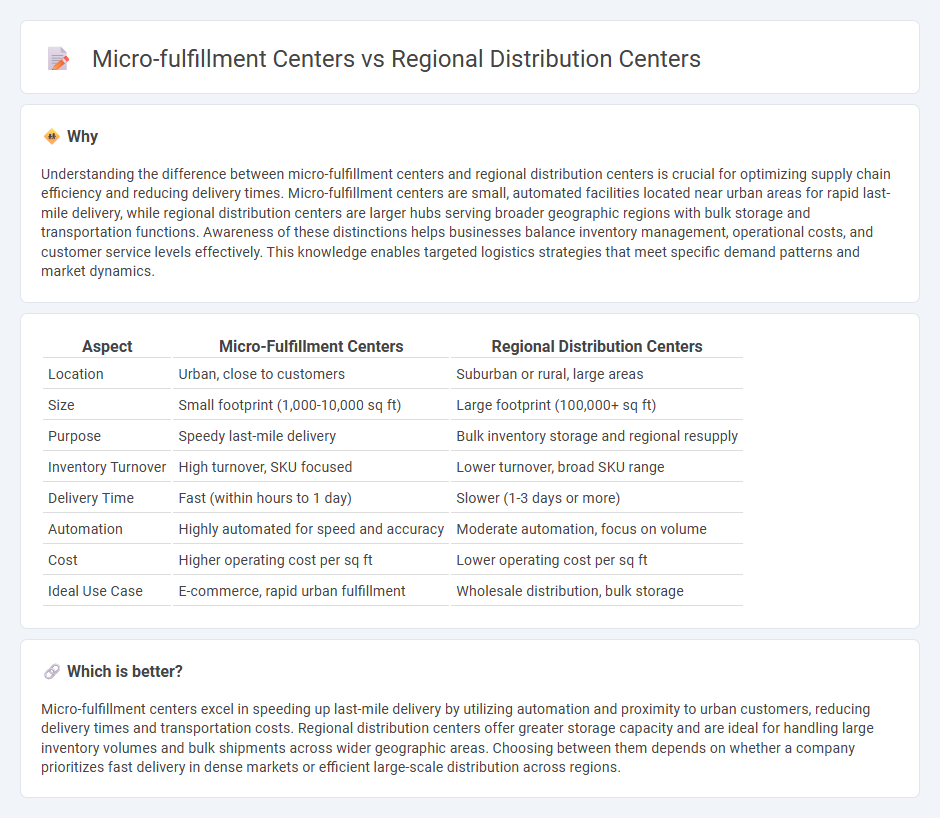 Micro-fulfillment Centers vs Regional Distribution Centers

Why

Understanding the difference between micro-fulfillment centers and regional distribution centers is crucial for optimizing supply chain efficiency and reducing delivery times. Micro-fulfillment centers are small, automated facilities located near urban areas for rapid last-mile delivery, while regional distribution centers are larger hubs serving broader geographic regions with bulk storage and transportation functions. Awareness of these distinctions helps businesses balance inventory management, operational costs, and customer service levels effectively. This knowledge enables targeted logistics strategies that meet specific demand patterns and market dynamics.

| Aspect | Micro-Fulfillment Centers | Regional Distribution Centers |
|---|---|---|
| Location | Urban, close to customers | Suburban or rural, large areas |
| Size | Small footprint (1,000-10,000 sq ft) | Large footprint (100,000+ sq ft) |
| Purpose | Speedy last-mile delivery | Bulk inventory storage and regional resupply |
| Inventory Turnover | High turnover, SKU focused | Lower turnover, broad SKU range |
| Delivery Time | Fast (within hours to 1 day) | Slower (1-3 days or more) |
| Automation | Highly automated for speed and accuracy | Moderate automation, focus on volume |
| Cost | Higher operating cost per sq ft | Lower operating cost per sq ft |
| Ideal Use Case | E-commerce, rapid urban fulfillment | Wholesale distribution, bulk storage |

Which is better?

Micro-fulfillment centers excel in speeding up last-mile delivery by utilizing automation and proximity to urban customers, reducing delivery times and transportation costs. Regional distribution centers offer greater storage capacity and are ideal for handling large inventory volumes and bulk shipments across wider geographic areas. Choosing between them depends on whether a company prioritizes fast delivery in dense markets or efficient large-scale distribution across regions.