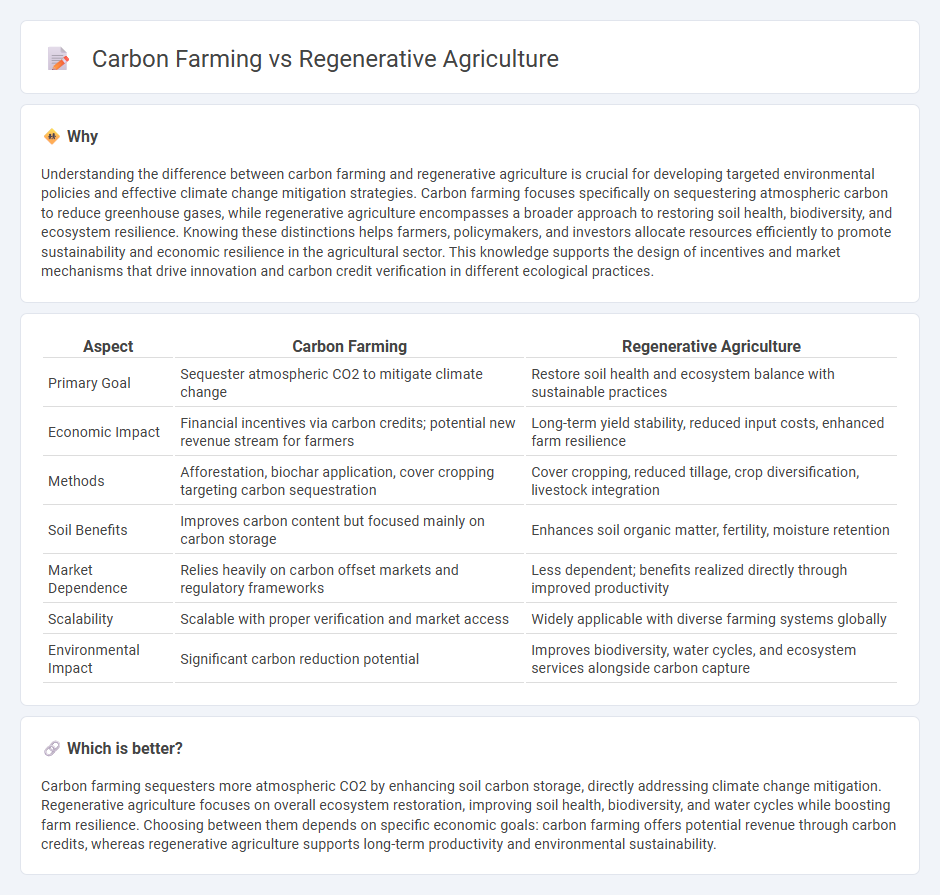 Carbon Farming vs Regenerative Agriculture

Why

Understanding the difference between carbon farming and regenerative agriculture is crucial for developing targeted environmental policies and effective climate change mitigation strategies. Carbon farming focuses specifically on sequestering atmospheric carbon to reduce greenhouse gases, while regenerative agriculture encompasses a broader approach to restoring soil health, biodiversity, and ecosystem resilience. Knowing these distinctions helps farmers, policymakers, and investors allocate resources efficiently to promote sustainability and economic resilience in the agricultural sector. This knowledge supports the design of incentives and market mechanisms that drive innovation and carbon credit verification in different ecological practices.

| Aspect | Carbon Farming | Regenerative Agriculture |
|---|---|---|
| Primary Goal | Sequester atmospheric CO2 to mitigate climate change | Restore soil health and ecosystem balance with sustainable practices |
| Economic Impact | Financial incentives via carbon credits; potential new revenue stream for farmers | Long-term yield stability, reduced input costs, enhanced farm resilience |
| Methods | Afforestation, biochar application, cover cropping targeting carbon sequestration | Cover cropping, reduced tillage, crop diversification, livestock integration |
| Soil Benefits | Improves carbon content but focused mainly on carbon storage | Enhances soil organic matter, fertility, moisture retention |
| Market Dependence | Relies heavily on carbon offset markets and regulatory frameworks | Less dependent; benefits realized directly through improved productivity |
| Scalability | Scalable with proper verification and market access | Widely applicable with diverse farming systems globally |
| Environmental Impact | Significant carbon reduction potential | Improves biodiversity, water cycles, and ecosystem services alongside carbon capture |

Which is better?

Carbon farming sequesters more atmospheric CO2 by enhancing soil carbon storage, directly addressing climate change mitigation. Regenerative agriculture focuses on overall ecosystem restoration, improving soil health, biodiversity, and water cycles while boosting farm resilience. Choosing between them depends on specific economic goals: carbon farming offers potential revenue through carbon credits, whereas regenerative agriculture supports long-term productivity and environmental sustainability.