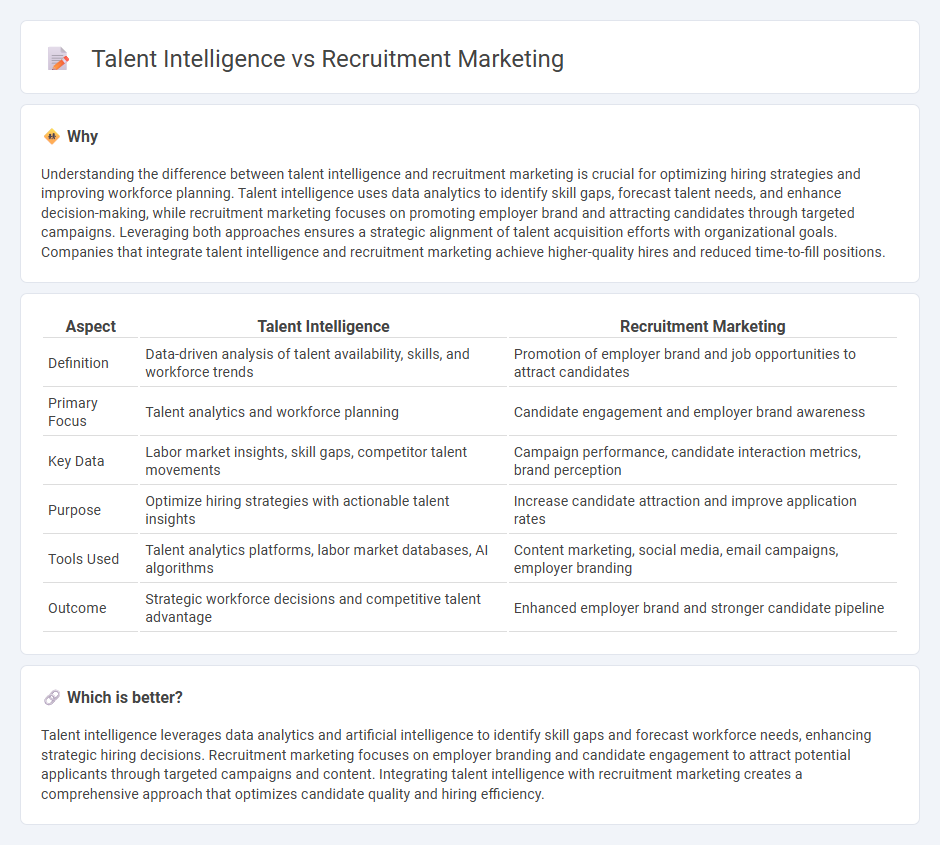 Talent Intelligence vs Recruitment Marketing

Why

Understanding the difference between talent intelligence and recruitment marketing is crucial for optimizing hiring strategies and improving workforce planning. Talent intelligence uses data analytics to identify skill gaps, forecast talent needs, and enhance decision-making, while recruitment marketing focuses on promoting employer brand and attracting candidates through targeted campaigns. Leveraging both approaches ensures a strategic alignment of talent acquisition efforts with organizational goals. Companies that integrate talent intelligence and recruitment marketing achieve higher-quality hires and reduced time-to-fill positions.

| Aspect | Talent Intelligence | Recruitment Marketing |
|---|---|---|
| Definition | Data-driven analysis of talent availability, skills, and workforce trends | Promotion of employer brand and job opportunities to attract candidates |
| Primary Focus | Talent analytics and workforce planning | Candidate engagement and employer brand awareness |
| Key Data | Labor market insights, skill gaps, competitor talent movements | Campaign performance, candidate interaction metrics, brand perception |
| Purpose | Optimize hiring strategies with actionable talent insights | Increase candidate attraction and improve application rates |
| Tools Used | Talent analytics platforms, labor market databases, AI algorithms | Content marketing, social media, email campaigns, employer branding |
| Outcome | Strategic workforce decisions and competitive talent advantage | Enhanced employer brand and stronger candidate pipeline |

Which is better?

Talent intelligence leverages data analytics and artificial intelligence to identify skill gaps and forecast workforce needs, enhancing strategic hiring decisions. Recruitment marketing focuses on employer branding and candidate engagement to attract potential applicants through targeted campaigns and content. Integrating talent intelligence with recruitment marketing creates a comprehensive approach that optimizes candidate quality and hiring efficiency.