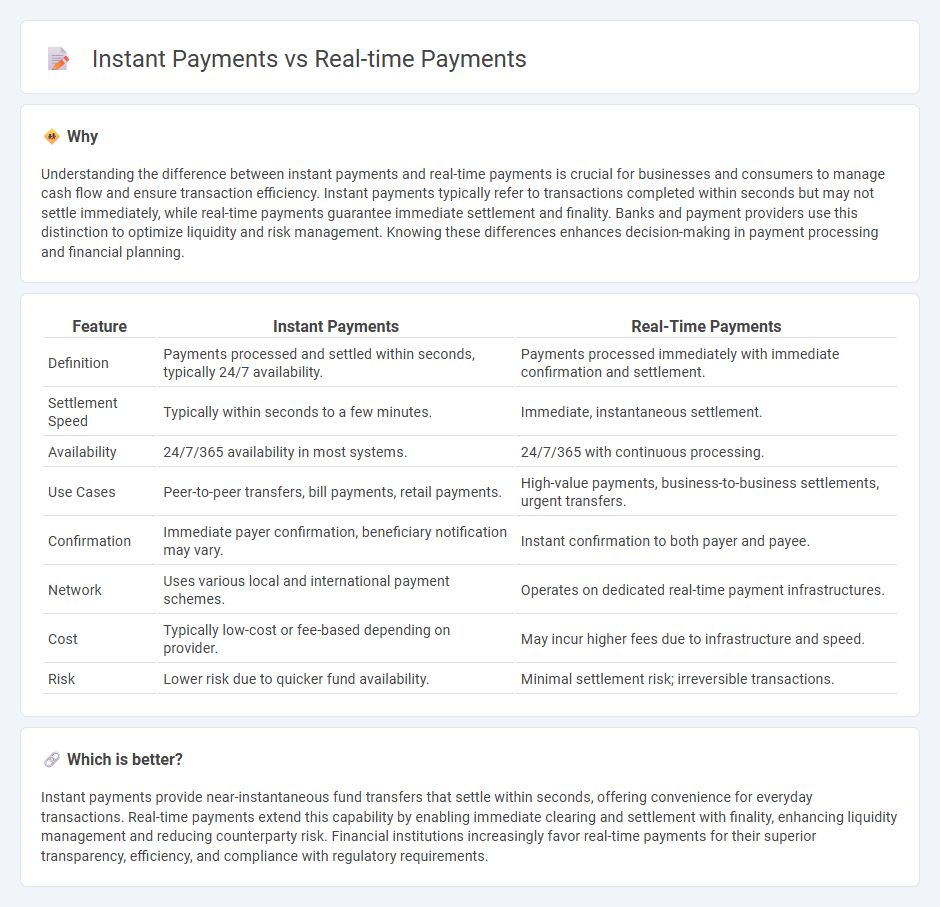 Instant Payments vs Real-time Payments

Why

Understanding the difference between instant payments and real-time payments is crucial for businesses and consumers to manage cash flow and ensure transaction efficiency. Instant payments typically refer to transactions completed within seconds but may not settle immediately, while real-time payments guarantee immediate settlement and finality. Banks and payment providers use this distinction to optimize liquidity and risk management. Knowing these differences enhances decision-making in payment processing and financial planning.

| Feature | Instant Payments | Real-Time Payments |
|---|---|---|
| Definition | Payments processed and settled within seconds, typically 24/7 availability. | Payments processed immediately with immediate confirmation and settlement. |
| Settlement Speed | Typically within seconds to a few minutes. | Immediate, instantaneous settlement. |
| Availability | 24/7/365 availability in most systems. | 24/7/365 with continuous processing. |
| Use Cases | Peer-to-peer transfers, bill payments, retail payments. | High-value payments, business-to-business settlements, urgent transfers. |
| Confirmation | Immediate payer confirmation, beneficiary notification may vary. | Instant confirmation to both payer and payee. |
| Network | Uses various local and international payment schemes. | Operates on dedicated real-time payment infrastructures. |
| Cost | Typically low-cost or fee-based depending on provider. | May incur higher fees due to infrastructure and speed. |
| Risk | Lower risk due to quicker fund availability. | Minimal settlement risk; irreversible transactions. |

Which is better?

Instant payments provide near-instantaneous fund transfers that settle within seconds, offering convenience for everyday transactions. Real-time payments extend this capability by enabling immediate clearing and settlement with finality, enhancing liquidity management and reducing counterparty risk. Financial institutions increasingly favor real-time payments for their superior transparency, efficiency, and compliance with regulatory requirements.