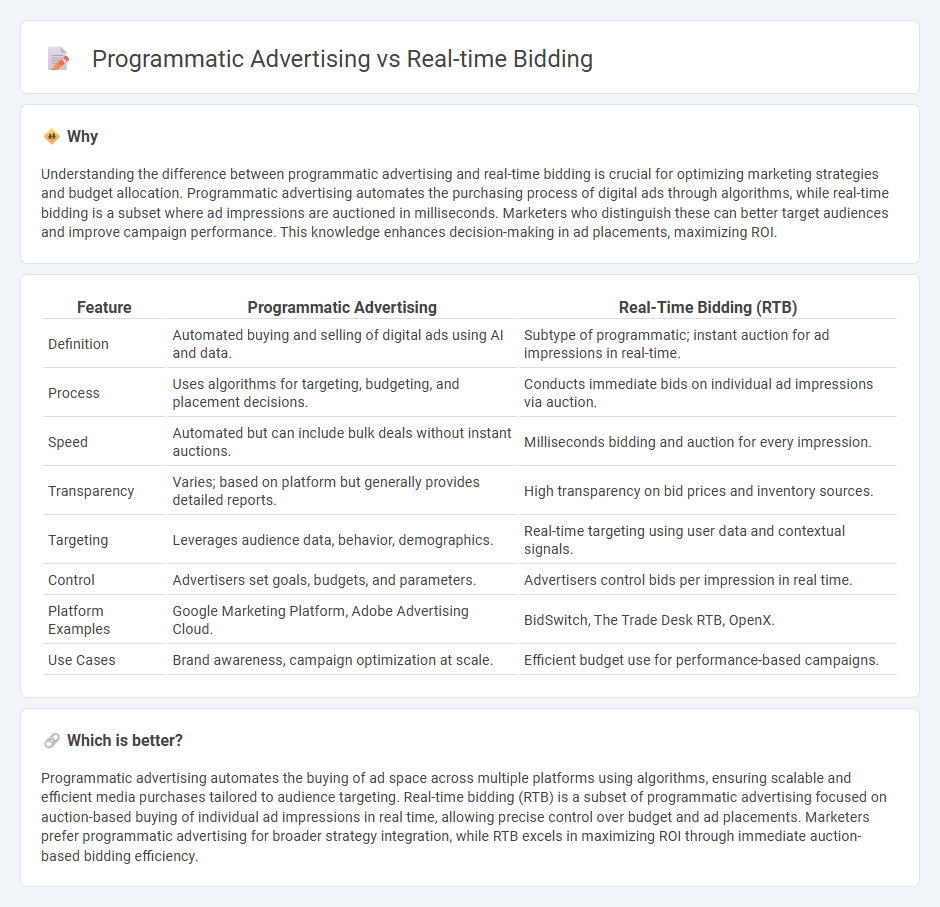 Programmatic Advertising vs Real-time Bidding

Why

Understanding the difference between programmatic advertising and real-time bidding is crucial for optimizing marketing strategies and budget allocation. Programmatic advertising automates the purchasing process of digital ads through algorithms, while real-time bidding is a subset where ad impressions are auctioned in milliseconds. Marketers who distinguish these can better target audiences and improve campaign performance. This knowledge enhances decision-making in ad placements, maximizing ROI.

| Feature | Programmatic Advertising | Real-Time Bidding (RTB) |
|---|---|---|
| Definition | Automated buying and selling of digital ads using AI and data. | Subtype of programmatic; instant auction for ad impressions in real-time. |
| Process | Uses algorithms for targeting, budgeting, and placement decisions. | Conducts immediate bids on individual ad impressions via auction. |
| Speed | Automated but can include bulk deals without instant auctions. | Milliseconds bidding and auction for every impression. |
| Transparency | Varies; based on platform but generally provides detailed reports. | High transparency on bid prices and inventory sources. |
| Targeting | Leverages audience data, behavior, demographics. | Real-time targeting using user data and contextual signals. |
| Control | Advertisers set goals, budgets, and parameters. | Advertisers control bids per impression in real time. |
| Platform Examples | Google Marketing Platform, Adobe Advertising Cloud. | BidSwitch, The Trade Desk RTB, OpenX. |
| Use Cases | Brand awareness, campaign optimization at scale. | Efficient budget use for performance-based campaigns. |

Which is better?

Programmatic advertising automates the buying of ad space across multiple platforms using algorithms, ensuring scalable and efficient media purchases tailored to audience targeting. Real-time bidding (RTB) is a subset of programmatic advertising focused on auction-based buying of individual ad impressions in real time, allowing precise control over budget and ad placements. Marketers prefer programmatic advertising for broader strategy integration, while RTB excels in maximizing ROI through immediate auction-based bidding efficiency.