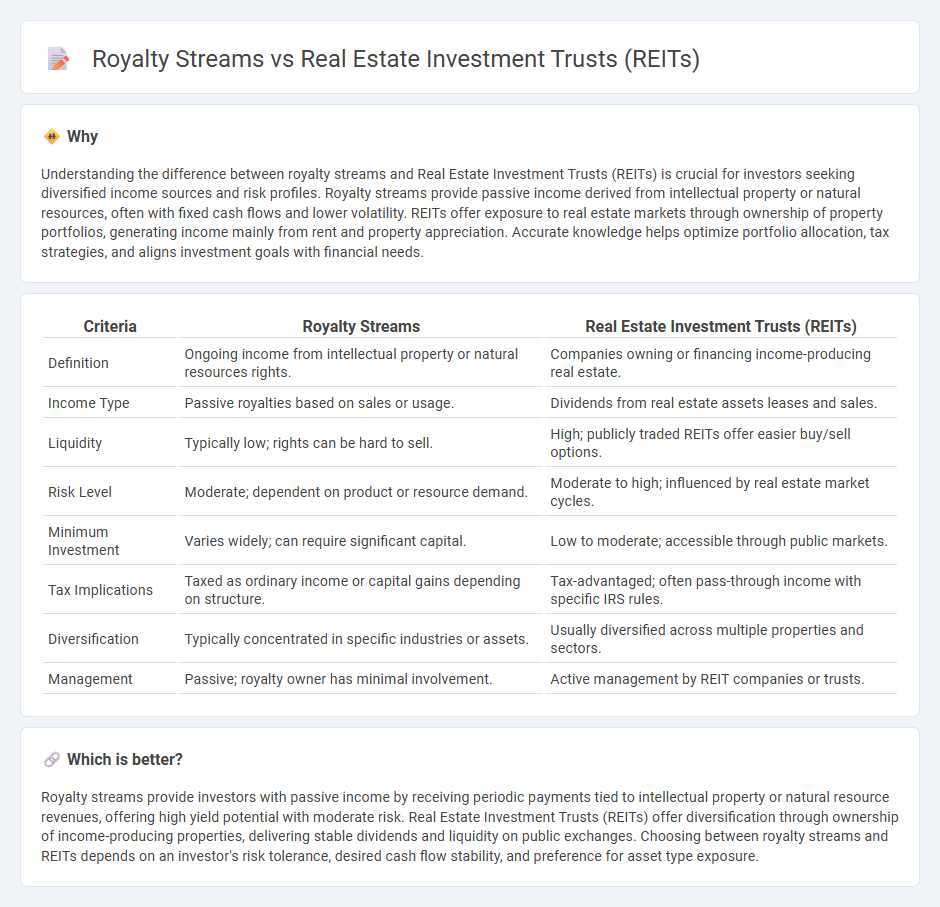 Royalty Streams vs Real Estate Investment Trusts (REITs)

Why

Understanding the difference between royalty streams and Real Estate Investment Trusts (REITs) is crucial for investors seeking diversified income sources and risk profiles. Royalty streams provide passive income derived from intellectual property or natural resources, often with fixed cash flows and lower volatility. REITs offer exposure to real estate markets through ownership of property portfolios, generating income mainly from rent and property appreciation. Accurate knowledge helps optimize portfolio allocation, tax strategies, and aligns investment goals with financial needs.

| Criteria | Royalty Streams | Real Estate Investment Trusts (REITs) |
|---|---|---|
| Definition | Ongoing income from intellectual property or natural resources rights. | Companies owning or financing income-producing real estate. |
| Income Type | Passive royalties based on sales or usage. | Dividends from real estate assets leases and sales. |
| Liquidity | Typically low; rights can be hard to sell. | High; publicly traded REITs offer easier buy/sell options. |
| Risk Level | Moderate; dependent on product or resource demand. | Moderate to high; influenced by real estate market cycles. |
| Minimum Investment | Varies widely; can require significant capital. | Low to moderate; accessible through public markets. |
| Tax Implications | Taxed as ordinary income or capital gains depending on structure. | Tax-advantaged; often pass-through income with specific IRS rules. |
| Diversification | Typically concentrated in specific industries or assets. | Usually diversified across multiple properties and sectors. |
| Management | Passive; royalty owner has minimal involvement. | Active management by REIT companies or trusts. |

Which is better?

Royalty streams provide investors with passive income by receiving periodic payments tied to intellectual property or natural resource revenues, offering high yield potential with moderate risk. Real Estate Investment Trusts (REITs) offer diversification through ownership of income-producing properties, delivering stable dividends and liquidity on public exchanges. Choosing between royalty streams and REITs depends on an investor's risk tolerance, desired cash flow stability, and preference for asset type exposure.