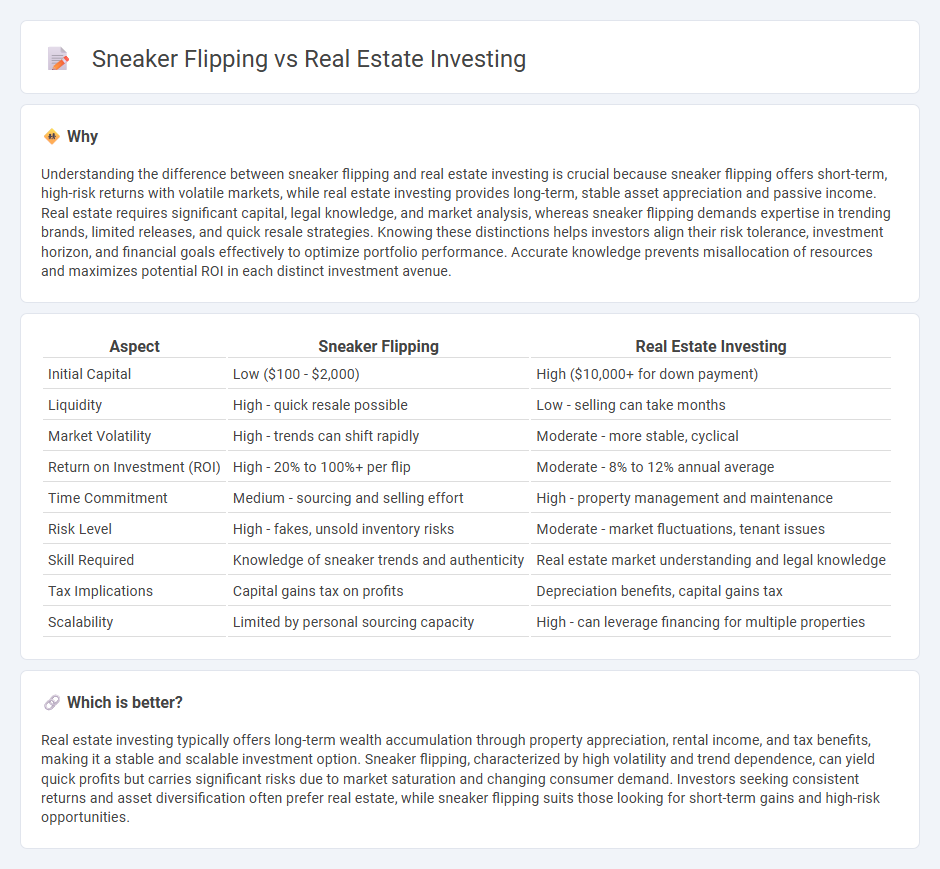 Sneaker Flipping vs Real Estate Investing

Why

Understanding the difference between sneaker flipping and real estate investing is crucial because sneaker flipping offers short-term, high-risk returns with volatile markets, while real estate investing provides long-term, stable asset appreciation and passive income. Real estate requires significant capital, legal knowledge, and market analysis, whereas sneaker flipping demands expertise in trending brands, limited releases, and quick resale strategies. Knowing these distinctions helps investors align their risk tolerance, investment horizon, and financial goals effectively to optimize portfolio performance. Accurate knowledge prevents misallocation of resources and maximizes potential ROI in each distinct investment avenue.

| Aspect | Sneaker Flipping | Real Estate Investing |
|---|---|---|
| Initial Capital | Low (\$100 - \$2,000) | High (\$10,000+ for down payment) |
| Liquidity | High - quick resale possible | Low - selling can take months |
| Market Volatility | High - trends can shift rapidly | Moderate - more stable, cyclical |
| Return on Investment (ROI) | High - 20% to 100%+ per flip | Moderate - 8% to 12% annual average |
| Time Commitment | Medium - sourcing and selling effort | High - property management and maintenance |
| Risk Level | High - fakes, unsold inventory risks | Moderate - market fluctuations, tenant issues |
| Skill Required | Knowledge of sneaker trends and authenticity | Real estate market understanding and legal knowledge |
| Tax Implications | Capital gains tax on profits | Depreciation benefits, capital gains tax |
| Scalability | Limited by personal sourcing capacity | High - can leverage financing for multiple properties |

Which is better?

Real estate investing typically offers long-term wealth accumulation through property appreciation, rental income, and tax benefits, making it a stable and scalable investment option. Sneaker flipping, characterized by high volatility and trend dependence, can yield quick profits but carries significant risks due to market saturation and changing consumer demand. Investors seeking consistent returns and asset diversification often prefer real estate, while sneaker flipping suits those looking for short-term gains and high-risk opportunities.