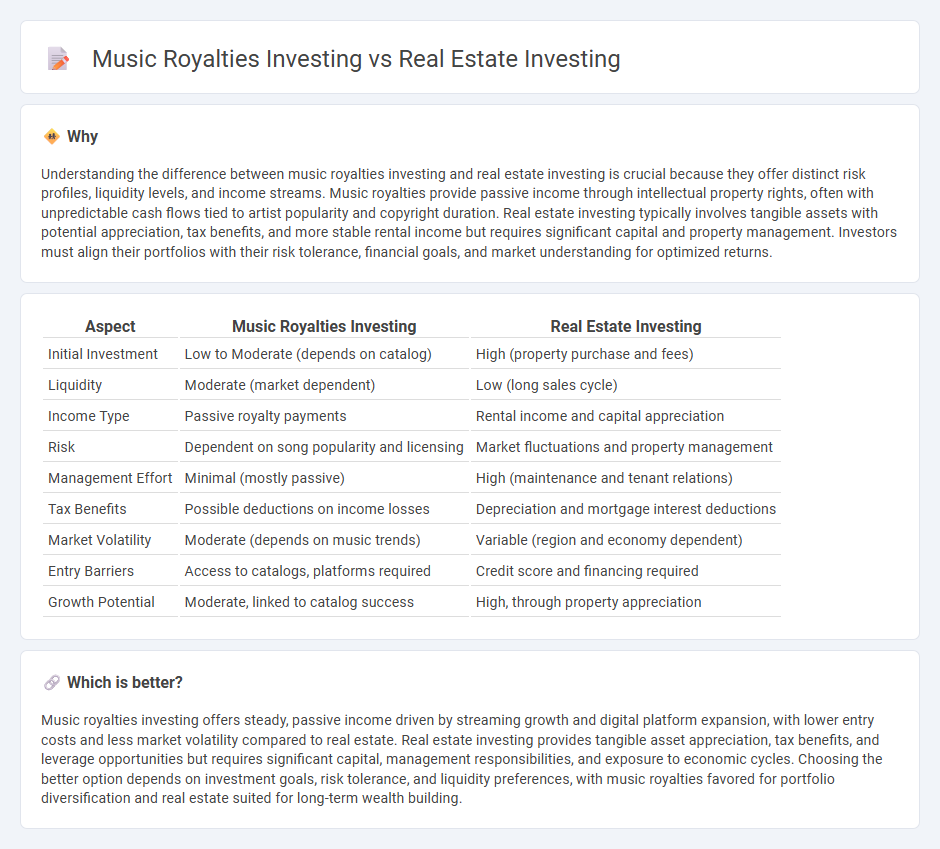 Music Royalties Investing vs Real Estate Investing

Why

Understanding the difference between music royalties investing and real estate investing is crucial because they offer distinct risk profiles, liquidity levels, and income streams. Music royalties provide passive income through intellectual property rights, often with unpredictable cash flows tied to artist popularity and copyright duration. Real estate investing typically involves tangible assets with potential appreciation, tax benefits, and more stable rental income but requires significant capital and property management. Investors must align their portfolios with their risk tolerance, financial goals, and market understanding for optimized returns.

| Aspect | Music Royalties Investing | Real Estate Investing |
|---|---|---|
| Initial Investment | Low to Moderate (depends on catalog) | High (property purchase and fees) |
| Liquidity | Moderate (market dependent) | Low (long sales cycle) |
| Income Type | Passive royalty payments | Rental income and capital appreciation |
| Risk | Dependent on song popularity and licensing | Market fluctuations and property management |
| Management Effort | Minimal (mostly passive) | High (maintenance and tenant relations) |
| Tax Benefits | Possible deductions on income losses | Depreciation and mortgage interest deductions |
| Market Volatility | Moderate (depends on music trends) | Variable (region and economy dependent) |
| Entry Barriers | Access to catalogs, platforms required | Credit score and financing required |
| Growth Potential | Moderate, linked to catalog success | High, through property appreciation |

Which is better?

Music royalties investing offers steady, passive income driven by streaming growth and digital platform expansion, with lower entry costs and less market volatility compared to real estate. Real estate investing provides tangible asset appreciation, tax benefits, and leverage opportunities but requires significant capital, management responsibilities, and exposure to economic cycles. Choosing the better option depends on investment goals, risk tolerance, and liquidity preferences, with music royalties favored for portfolio diversification and real estate suited for long-term wealth building.