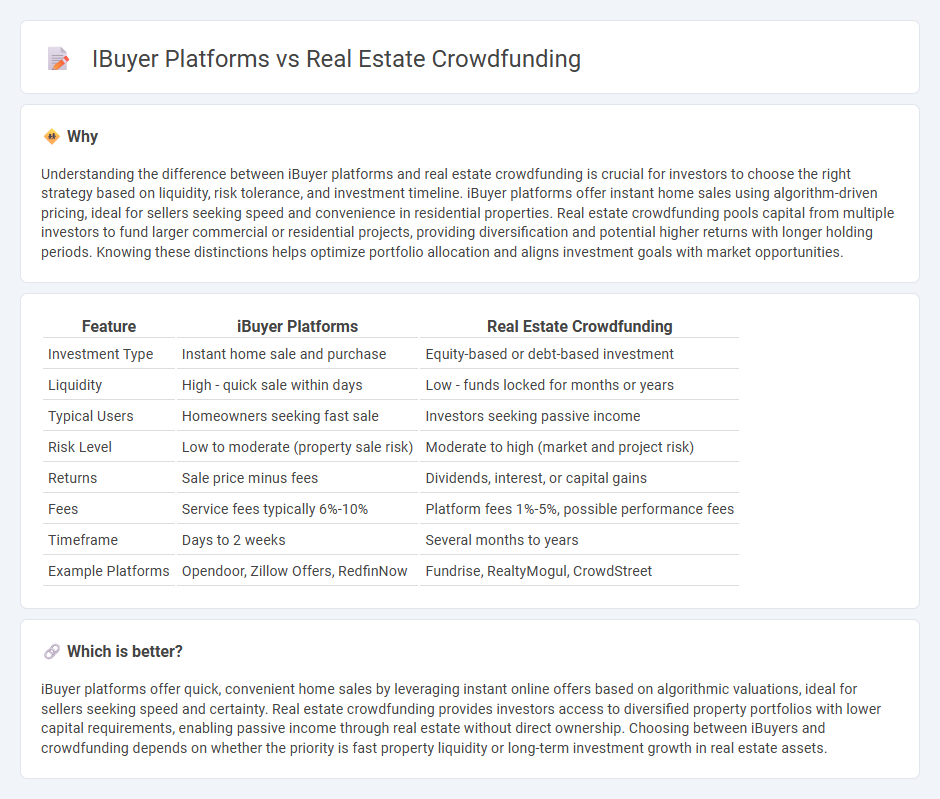 IBuyer Platforms vs Real Estate Crowdfunding

Why

Understanding the difference between iBuyer platforms and real estate crowdfunding is crucial for investors to choose the right strategy based on liquidity, risk tolerance, and investment timeline. iBuyer platforms offer instant home sales using algorithm-driven pricing, ideal for sellers seeking speed and convenience in residential properties. Real estate crowdfunding pools capital from multiple investors to fund larger commercial or residential projects, providing diversification and potential higher returns with longer holding periods. Knowing these distinctions helps optimize portfolio allocation and aligns investment goals with market opportunities.

| Feature | iBuyer Platforms | Real Estate Crowdfunding |
|---|---|---|
| Investment Type | Instant home sale and purchase | Equity-based or debt-based investment |
| Liquidity | High - quick sale within days | Low - funds locked for months or years |
| Typical Users | Homeowners seeking fast sale | Investors seeking passive income |
| Risk Level | Low to moderate (property sale risk) | Moderate to high (market and project risk) |
| Returns | Sale price minus fees | Dividends, interest, or capital gains |
| Fees | Service fees typically 6%-10% | Platform fees 1%-5%, possible performance fees |
| Timeframe | Days to 2 weeks | Several months to years |
| Example Platforms | Opendoor, Zillow Offers, RedfinNow | Fundrise, RealtyMogul, CrowdStreet |

Which is better?

iBuyer platforms offer quick, convenient home sales by leveraging instant online offers based on algorithmic valuations, ideal for sellers seeking speed and certainty. Real estate crowdfunding provides investors access to diversified property portfolios with lower capital requirements, enabling passive income through real estate without direct ownership. Choosing between iBuyers and crowdfunding depends on whether the priority is fast property liquidity or long-term investment growth in real estate assets.