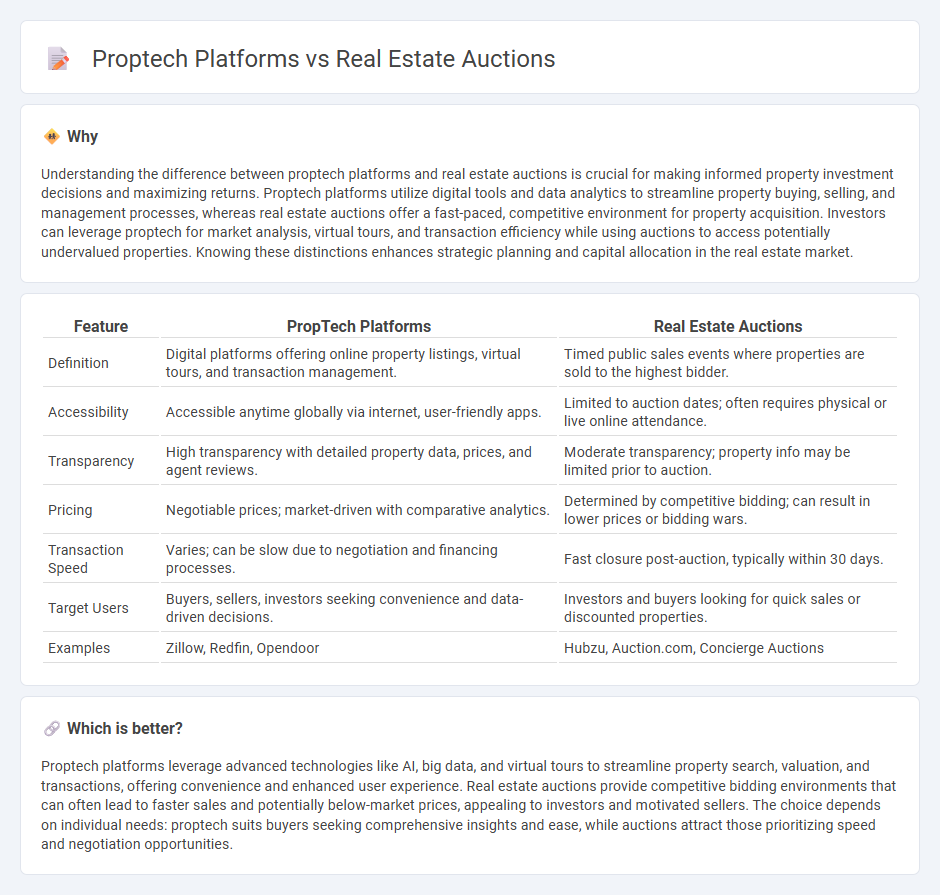 Proptech Platforms vs Real Estate Auctions

Why

Understanding the difference between proptech platforms and real estate auctions is crucial for making informed property investment decisions and maximizing returns. Proptech platforms utilize digital tools and data analytics to streamline property buying, selling, and management processes, whereas real estate auctions offer a fast-paced, competitive environment for property acquisition. Investors can leverage proptech for market analysis, virtual tours, and transaction efficiency while using auctions to access potentially undervalued properties. Knowing these distinctions enhances strategic planning and capital allocation in the real estate market.

| Feature | PropTech Platforms | Real Estate Auctions |
|---|---|---|
| Definition | Digital platforms offering online property listings, virtual tours, and transaction management. | Timed public sales events where properties are sold to the highest bidder. |
| Accessibility | Accessible anytime globally via internet, user-friendly apps. | Limited to auction dates; often requires physical or live online attendance. |
| Transparency | High transparency with detailed property data, prices, and agent reviews. | Moderate transparency; property info may be limited prior to auction. |
| Pricing | Negotiable prices; market-driven with comparative analytics. | Determined by competitive bidding; can result in lower prices or bidding wars. |
| Transaction Speed | Varies; can be slow due to negotiation and financing processes. | Fast closure post-auction, typically within 30 days. |
| Target Users | Buyers, sellers, investors seeking convenience and data-driven decisions. | Investors and buyers looking for quick sales or discounted properties. |
| Examples | Zillow, Redfin, Opendoor | Hubzu, Auction.com, Concierge Auctions |

Which is better?

Proptech platforms leverage advanced technologies like AI, big data, and virtual tours to streamline property search, valuation, and transactions, offering convenience and enhanced user experience. Real estate auctions provide competitive bidding environments that can often lead to faster sales and potentially below-market prices, appealing to investors and motivated sellers. The choice depends on individual needs: proptech suits buyers seeking comprehensive insights and ease, while auctions attract those prioritizing speed and negotiation opportunities.