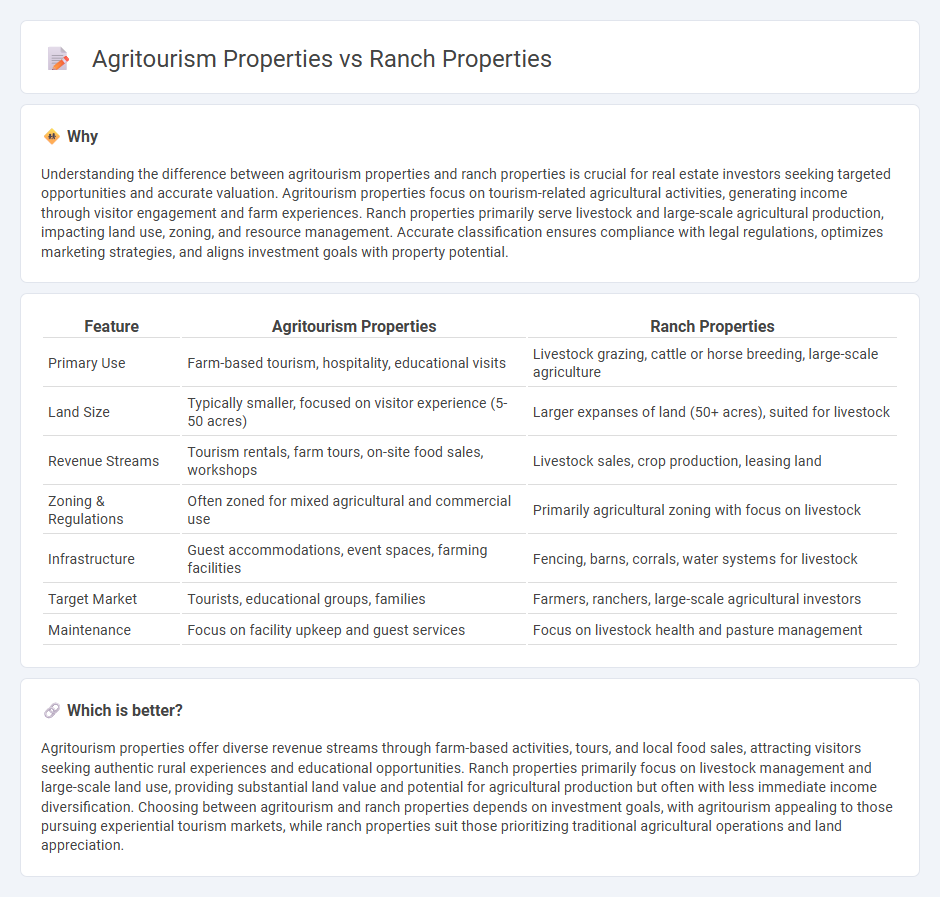 Agritourism Properties vs Ranch Properties

Why

Understanding the difference between agritourism properties and ranch properties is crucial for real estate investors seeking targeted opportunities and accurate valuation. Agritourism properties focus on tourism-related agricultural activities, generating income through visitor engagement and farm experiences. Ranch properties primarily serve livestock and large-scale agricultural production, impacting land use, zoning, and resource management. Accurate classification ensures compliance with legal regulations, optimizes marketing strategies, and aligns investment goals with property potential.

| Feature | Agritourism Properties | Ranch Properties |
|---|---|---|
| Primary Use | Farm-based tourism, hospitality, educational visits | Livestock grazing, cattle or horse breeding, large-scale agriculture |
| Land Size | Typically smaller, focused on visitor experience (5-50 acres) | Larger expanses of land (50+ acres), suited for livestock |
| Revenue Streams | Tourism rentals, farm tours, on-site food sales, workshops | Livestock sales, crop production, leasing land |
| Zoning & Regulations | Often zoned for mixed agricultural and commercial use | Primarily agricultural zoning with focus on livestock |
| Infrastructure | Guest accommodations, event spaces, farming facilities | Fencing, barns, corrals, water systems for livestock |
| Target Market | Tourists, educational groups, families | Farmers, ranchers, large-scale agricultural investors |
| Maintenance | Focus on facility upkeep and guest services | Focus on livestock health and pasture management |

Which is better?

Agritourism properties offer diverse revenue streams through farm-based activities, tours, and local food sales, attracting visitors seeking authentic rural experiences and educational opportunities. Ranch properties primarily focus on livestock management and large-scale land use, providing substantial land value and potential for agricultural production but often with less immediate income diversification. Choosing between agritourism and ranch properties depends on investment goals, with agritourism appealing to those pursuing experiential tourism markets, while ranch properties suit those prioritizing traditional agricultural operations and land appreciation.