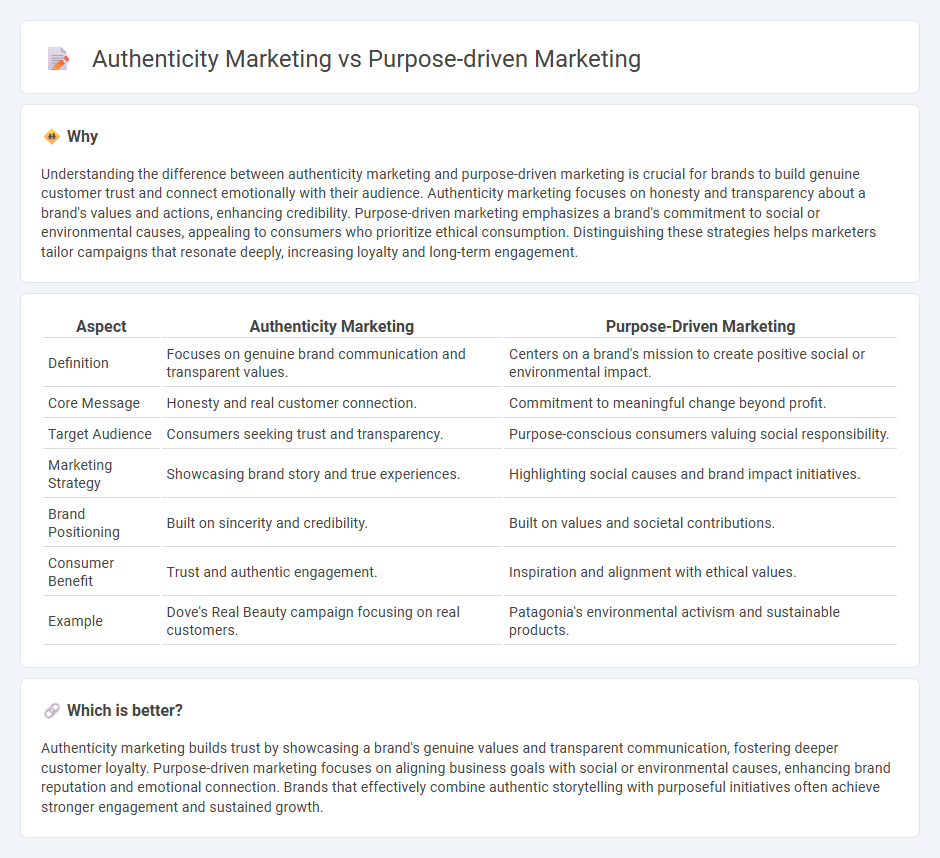 Authenticity Marketing vs Purpose-driven Marketing

Why

Understanding the difference between authenticity marketing and purpose-driven marketing is crucial for brands to build genuine customer trust and connect emotionally with their audience. Authenticity marketing focuses on honesty and transparency about a brand's values and actions, enhancing credibility. Purpose-driven marketing emphasizes a brand's commitment to social or environmental causes, appealing to consumers who prioritize ethical consumption. Distinguishing these strategies helps marketers tailor campaigns that resonate deeply, increasing loyalty and long-term engagement.

| Aspect | Authenticity Marketing | Purpose-Driven Marketing |
|---|---|---|
| Definition | Focuses on genuine brand communication and transparent values. | Centers on a brand's mission to create positive social or environmental impact. |
| Core Message | Honesty and real customer connection. | Commitment to meaningful change beyond profit. |
| Target Audience | Consumers seeking trust and transparency. | Purpose-conscious consumers valuing social responsibility. |
| Marketing Strategy | Showcasing brand story and true experiences. | Highlighting social causes and brand impact initiatives. |
| Brand Positioning | Built on sincerity and credibility. | Built on values and societal contributions. |
| Consumer Benefit | Trust and authentic engagement. | Inspiration and alignment with ethical values. |
| Example | Dove's Real Beauty campaign focusing on real customers. | Patagonia's environmental activism and sustainable products. |

Which is better?

Authenticity marketing builds trust by showcasing a brand's genuine values and transparent communication, fostering deeper customer loyalty. Purpose-driven marketing focuses on aligning business goals with social or environmental causes, enhancing brand reputation and emotional connection. Brands that effectively combine authentic storytelling with purposeful initiatives often achieve stronger engagement and sustained growth.