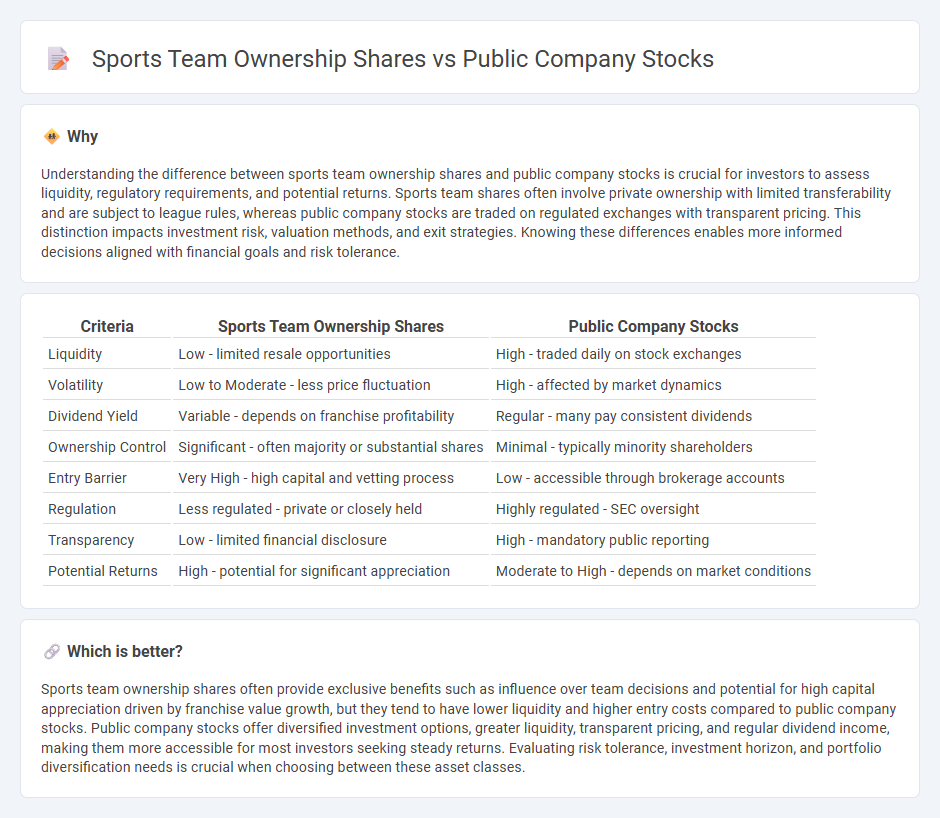 Sports Team Ownership Shares vs Public Company Stocks

Why

Understanding the difference between sports team ownership shares and public company stocks is crucial for investors to assess liquidity, regulatory requirements, and potential returns. Sports team shares often involve private ownership with limited transferability and are subject to league rules, whereas public company stocks are traded on regulated exchanges with transparent pricing. This distinction impacts investment risk, valuation methods, and exit strategies. Knowing these differences enables more informed decisions aligned with financial goals and risk tolerance.

| Criteria | Sports Team Ownership Shares | Public Company Stocks |
|---|---|---|
| Liquidity | Low - limited resale opportunities | High - traded daily on stock exchanges |
| Volatility | Low to Moderate - less price fluctuation | High - affected by market dynamics |
| Dividend Yield | Variable - depends on franchise profitability | Regular - many pay consistent dividends |
| Ownership Control | Significant - often majority or substantial shares | Minimal - typically minority shareholders |
| Entry Barrier | Very High - high capital and vetting process | Low - accessible through brokerage accounts |
| Regulation | Less regulated - private or closely held | Highly regulated - SEC oversight |
| Transparency | Low - limited financial disclosure | High - mandatory public reporting |
| Potential Returns | High - potential for significant appreciation | Moderate to High - depends on market conditions |

Which is better?

Sports team ownership shares often provide exclusive benefits such as influence over team decisions and potential for high capital appreciation driven by franchise value growth, but they tend to have lower liquidity and higher entry costs compared to public company stocks. Public company stocks offer diversified investment options, greater liquidity, transparent pricing, and regular dividend income, making them more accessible for most investors seeking steady returns. Evaluating risk tolerance, investment horizon, and portfolio diversification needs is crucial when choosing between these asset classes.