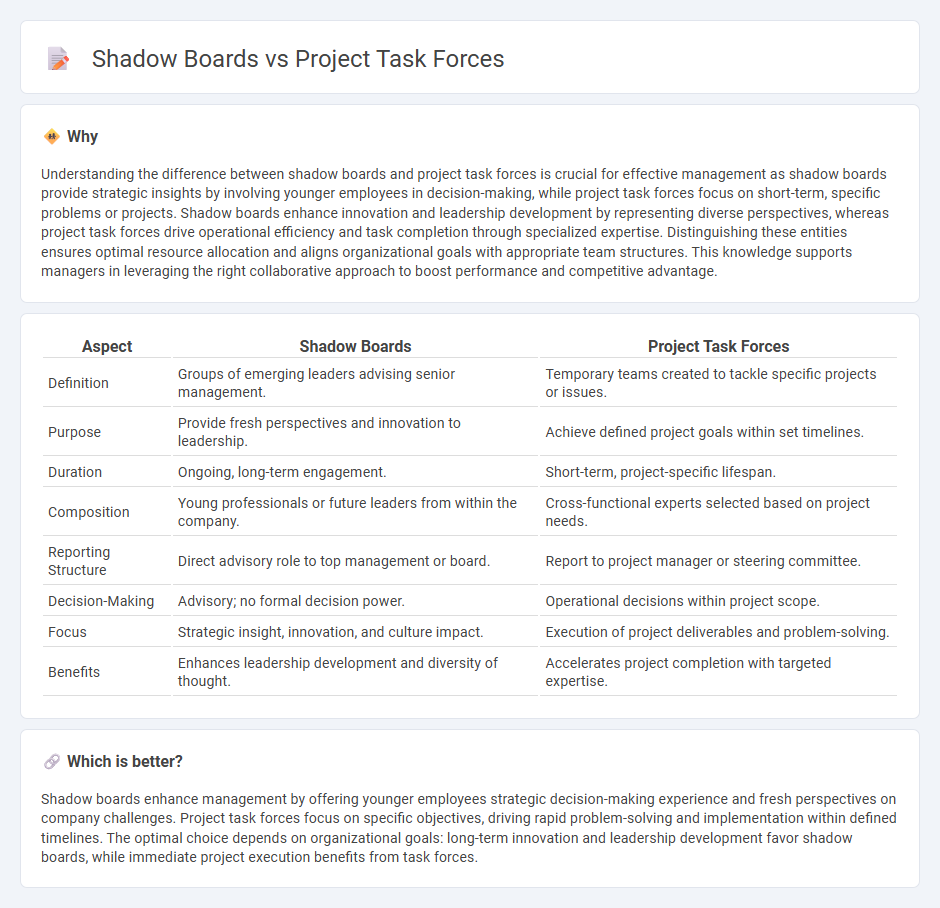 Shadow Boards vs Project Task Forces

Why

Understanding the difference between shadow boards and project task forces is crucial for effective management as shadow boards provide strategic insights by involving younger employees in decision-making, while project task forces focus on short-term, specific problems or projects. Shadow boards enhance innovation and leadership development by representing diverse perspectives, whereas project task forces drive operational efficiency and task completion through specialized expertise. Distinguishing these entities ensures optimal resource allocation and aligns organizational goals with appropriate team structures. This knowledge supports managers in leveraging the right collaborative approach to boost performance and competitive advantage.

| Aspect | Shadow Boards | Project Task Forces |
|---|---|---|
| Definition | Groups of emerging leaders advising senior management. | Temporary teams created to tackle specific projects or issues. |
| Purpose | Provide fresh perspectives and innovation to leadership. | Achieve defined project goals within set timelines. |
| Duration | Ongoing, long-term engagement. | Short-term, project-specific lifespan. |
| Composition | Young professionals or future leaders from within the company. | Cross-functional experts selected based on project needs. |
| Reporting Structure | Direct advisory role to top management or board. | Report to project manager or steering committee. |
| Decision-Making | Advisory; no formal decision power. | Operational decisions within project scope. |
| Focus | Strategic insight, innovation, and culture impact. | Execution of project deliverables and problem-solving. |
| Benefits | Enhances leadership development and diversity of thought. | Accelerates project completion with targeted expertise. |

Which is better?

Shadow boards enhance management by offering younger employees strategic decision-making experience and fresh perspectives on company challenges. Project task forces focus on specific objectives, driving rapid problem-solving and implementation within defined timelines. The optimal choice depends on organizational goals: long-term innovation and leadership development favor shadow boards, while immediate project execution benefits from task forces.