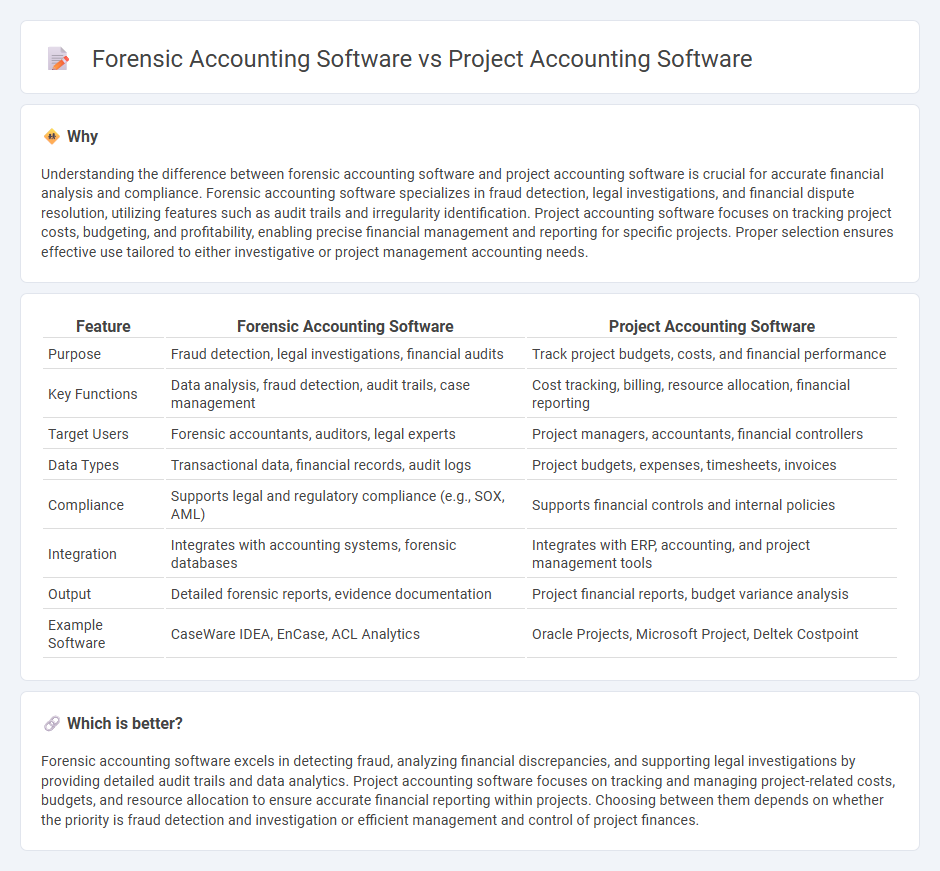 Forensic Accounting Software vs Project Accounting Software

Why

Understanding the difference between forensic accounting software and project accounting software is crucial for accurate financial analysis and compliance. Forensic accounting software specializes in fraud detection, legal investigations, and financial dispute resolution, utilizing features such as audit trails and irregularity identification. Project accounting software focuses on tracking project costs, budgeting, and profitability, enabling precise financial management and reporting for specific projects. Proper selection ensures effective use tailored to either investigative or project management accounting needs.

| Feature | Forensic Accounting Software | Project Accounting Software |
|---|---|---|
| Purpose | Fraud detection, legal investigations, financial audits | Track project budgets, costs, and financial performance |
| Key Functions | Data analysis, fraud detection, audit trails, case management | Cost tracking, billing, resource allocation, financial reporting |
| Target Users | Forensic accountants, auditors, legal experts | Project managers, accountants, financial controllers |
| Data Types | Transactional data, financial records, audit logs | Project budgets, expenses, timesheets, invoices |
| Compliance | Supports legal and regulatory compliance (e.g., SOX, AML) | Supports financial controls and internal policies |
| Integration | Integrates with accounting systems, forensic databases | Integrates with ERP, accounting, and project management tools |
| Output | Detailed forensic reports, evidence documentation | Project financial reports, budget variance analysis |
| Example Software | CaseWare IDEA, EnCase, ACL Analytics | Oracle Projects, Microsoft Project, Deltek Costpoint |

Which is better?

Forensic accounting software excels in detecting fraud, analyzing financial discrepancies, and supporting legal investigations by providing detailed audit trails and data analytics. Project accounting software focuses on tracking and managing project-related costs, budgets, and resource allocation to ensure accurate financial reporting within projects. Choosing between them depends on whether the priority is fraud detection and investigation or efficient management and control of project finances.