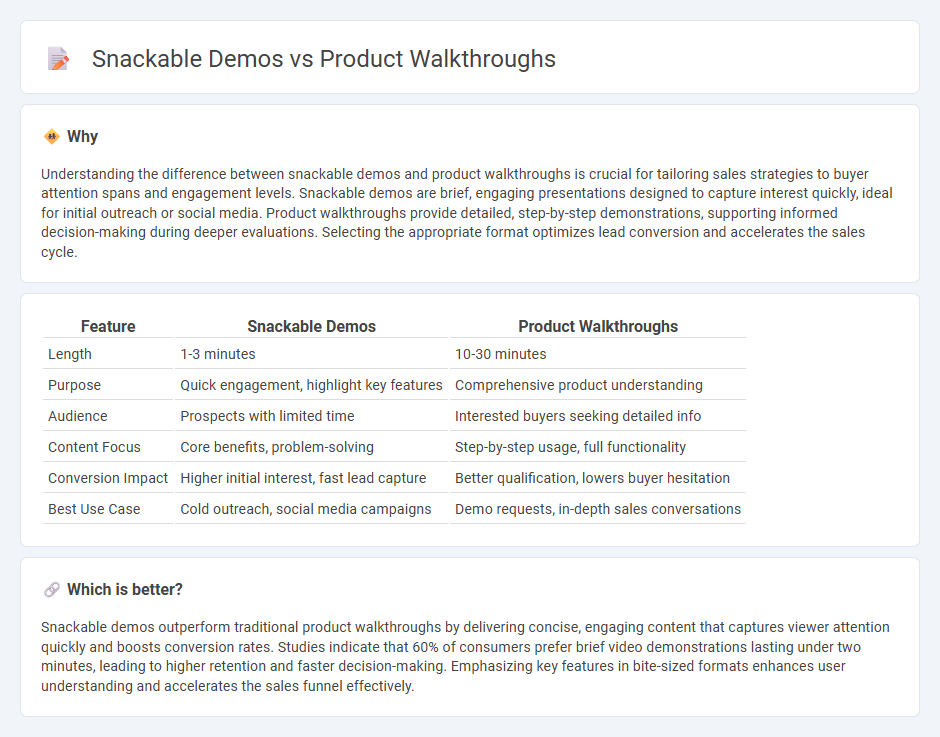 Snackable Demos vs Product Walkthroughs

Why

Understanding the difference between snackable demos and product walkthroughs is crucial for tailoring sales strategies to buyer attention spans and engagement levels. Snackable demos are brief, engaging presentations designed to capture interest quickly, ideal for initial outreach or social media. Product walkthroughs provide detailed, step-by-step demonstrations, supporting informed decision-making during deeper evaluations. Selecting the appropriate format optimizes lead conversion and accelerates the sales cycle.

| Feature | Snackable Demos | Product Walkthroughs |
|---|---|---|
| Length | 1-3 minutes | 10-30 minutes |
| Purpose | Quick engagement, highlight key features | Comprehensive product understanding |
| Audience | Prospects with limited time | Interested buyers seeking detailed info |
| Content Focus | Core benefits, problem-solving | Step-by-step usage, full functionality |
| Conversion Impact | Higher initial interest, fast lead capture | Better qualification, lowers buyer hesitation |
| Best Use Case | Cold outreach, social media campaigns | Demo requests, in-depth sales conversations |

Which is better?

Snackable demos outperform traditional product walkthroughs by delivering concise, engaging content that captures viewer attention quickly and boosts conversion rates. Studies indicate that 60% of consumers prefer brief video demonstrations lasting under two minutes, leading to higher retention and faster decision-making. Emphasizing key features in bite-sized formats enhances user understanding and accelerates the sales funnel effectively.