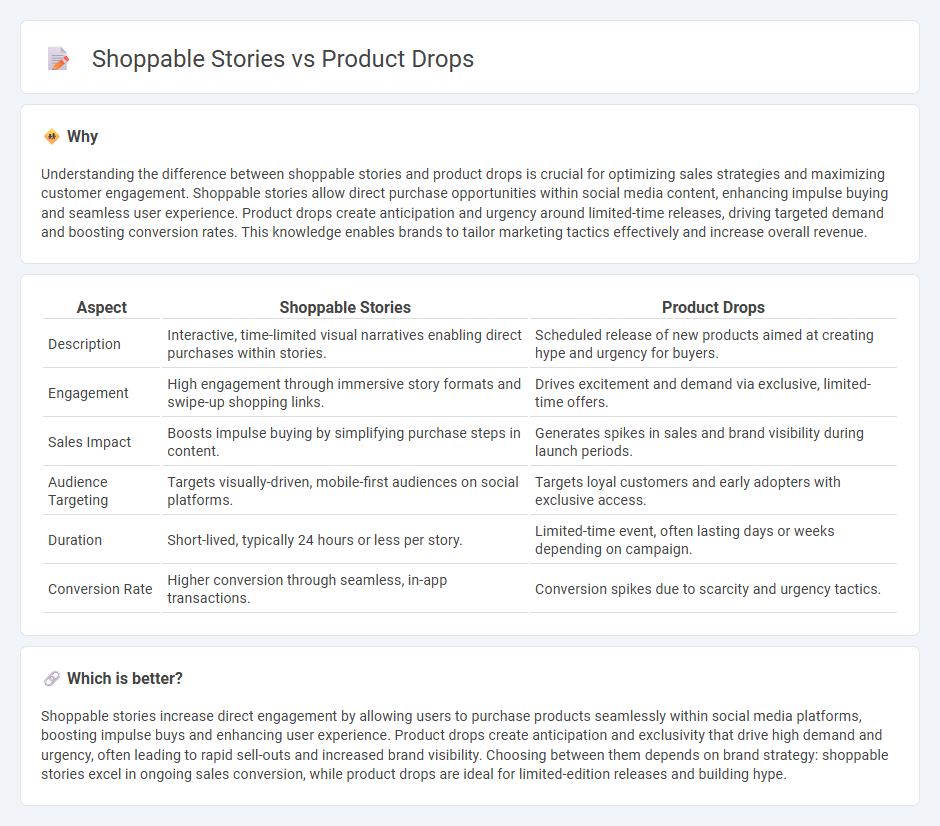 Shoppable Stories vs Product Drops

Why

Understanding the difference between shoppable stories and product drops is crucial for optimizing sales strategies and maximizing customer engagement. Shoppable stories allow direct purchase opportunities within social media content, enhancing impulse buying and seamless user experience. Product drops create anticipation and urgency around limited-time releases, driving targeted demand and boosting conversion rates. This knowledge enables brands to tailor marketing tactics effectively and increase overall revenue.

| Aspect | Shoppable Stories | Product Drops |
|---|---|---|
| Description | Interactive, time-limited visual narratives enabling direct purchases within stories. | Scheduled release of new products aimed at creating hype and urgency for buyers. |
| Engagement | High engagement through immersive story formats and swipe-up shopping links. | Drives excitement and demand via exclusive, limited-time offers. |
| Sales Impact | Boosts impulse buying by simplifying purchase steps in content. | Generates spikes in sales and brand visibility during launch periods. |
| Audience Targeting | Targets visually-driven, mobile-first audiences on social platforms. | Targets loyal customers and early adopters with exclusive access. |
| Duration | Short-lived, typically 24 hours or less per story. | Limited-time event, often lasting days or weeks depending on campaign. |
| Conversion Rate | Higher conversion through seamless, in-app transactions. | Conversion spikes due to scarcity and urgency tactics. |

Which is better?

Shoppable stories increase direct engagement by allowing users to purchase products seamlessly within social media platforms, boosting impulse buys and enhancing user experience. Product drops create anticipation and exclusivity that drive high demand and urgency, often leading to rapid sell-outs and increased brand visibility. Choosing between them depends on brand strategy: shoppable stories excel in ongoing sales conversion, while product drops are ideal for limited-edition releases and building hype.