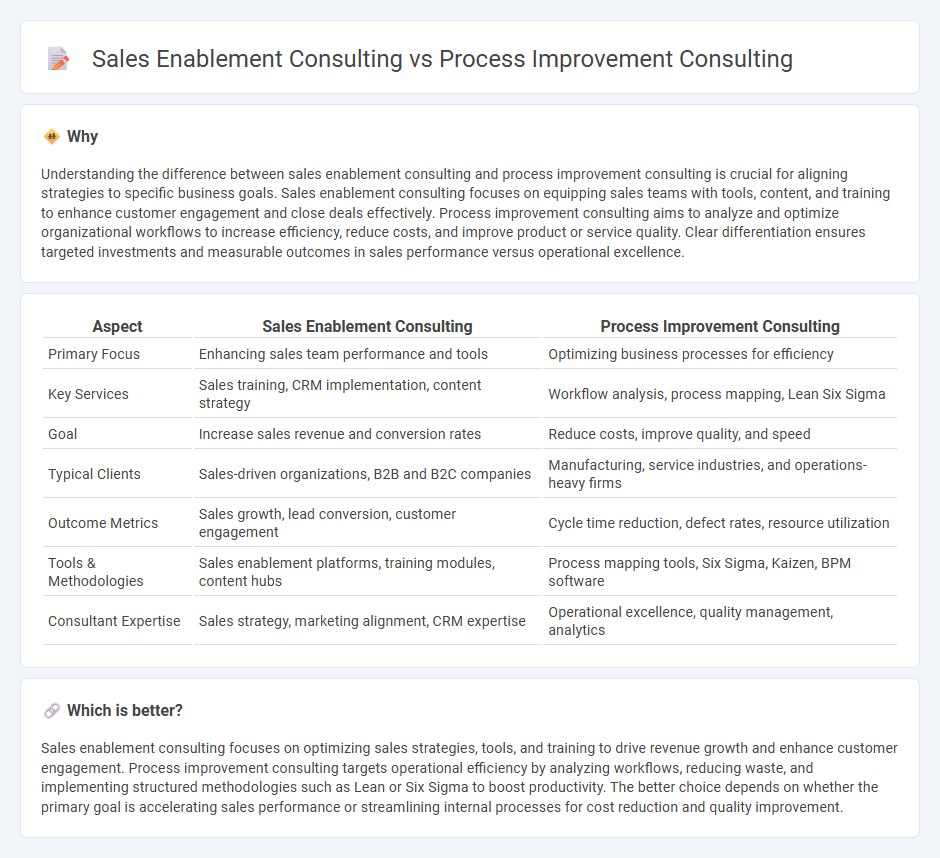 Sales Enablement Consulting vs Process Improvement Consulting

Why

Understanding the difference between sales enablement consulting and process improvement consulting is crucial for aligning strategies to specific business goals. Sales enablement consulting focuses on equipping sales teams with tools, content, and training to enhance customer engagement and close deals effectively. Process improvement consulting aims to analyze and optimize organizational workflows to increase efficiency, reduce costs, and improve product or service quality. Clear differentiation ensures targeted investments and measurable outcomes in sales performance versus operational excellence.

| Aspect | Sales Enablement Consulting | Process Improvement Consulting |
|---|---|---|
| Primary Focus | Enhancing sales team performance and tools | Optimizing business processes for efficiency |
| Key Services | Sales training, CRM implementation, content strategy | Workflow analysis, process mapping, Lean Six Sigma |
| Goal | Increase sales revenue and conversion rates | Reduce costs, improve quality, and speed |
| Typical Clients | Sales-driven organizations, B2B and B2C companies | Manufacturing, service industries, and operations-heavy firms |
| Outcome Metrics | Sales growth, lead conversion, customer engagement | Cycle time reduction, defect rates, resource utilization |
| Tools & Methodologies | Sales enablement platforms, training modules, content hubs | Process mapping tools, Six Sigma, Kaizen, BPM software |
| Consultant Expertise | Sales strategy, marketing alignment, CRM expertise | Operational excellence, quality management, analytics |

Which is better?

Sales enablement consulting focuses on optimizing sales strategies, tools, and training to drive revenue growth and enhance customer engagement. Process improvement consulting targets operational efficiency by analyzing workflows, reducing waste, and implementing structured methodologies such as Lean or Six Sigma to boost productivity. The better choice depends on whether the primary goal is accelerating sales performance or streamlining internal processes for cost reduction and quality improvement.