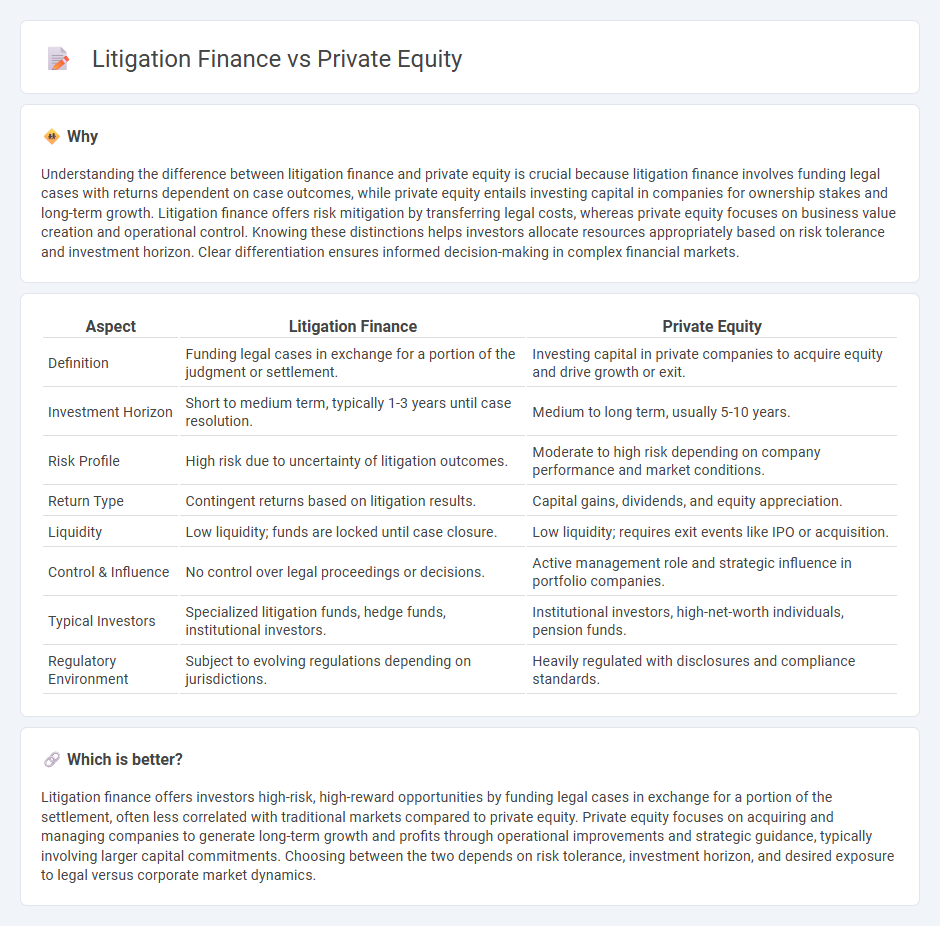 Litigation Finance vs Private Equity

Why

Understanding the difference between litigation finance and private equity is crucial because litigation finance involves funding legal cases with returns dependent on case outcomes, while private equity entails investing capital in companies for ownership stakes and long-term growth. Litigation finance offers risk mitigation by transferring legal costs, whereas private equity focuses on business value creation and operational control. Knowing these distinctions helps investors allocate resources appropriately based on risk tolerance and investment horizon. Clear differentiation ensures informed decision-making in complex financial markets.

| Aspect | Litigation Finance | Private Equity |
|---|---|---|
| Definition | Funding legal cases in exchange for a portion of the judgment or settlement. | Investing capital in private companies to acquire equity and drive growth or exit. |
| Investment Horizon | Short to medium term, typically 1-3 years until case resolution. | Medium to long term, usually 5-10 years. |
| Risk Profile | High risk due to uncertainty of litigation outcomes. | Moderate to high risk depending on company performance and market conditions. |
| Return Type | Contingent returns based on litigation results. | Capital gains, dividends, and equity appreciation. |
| Liquidity | Low liquidity; funds are locked until case closure. | Low liquidity; requires exit events like IPO or acquisition. |
| Control & Influence | No control over legal proceedings or decisions. | Active management role and strategic influence in portfolio companies. |
| Typical Investors | Specialized litigation funds, hedge funds, institutional investors. | Institutional investors, high-net-worth individuals, pension funds. |
| Regulatory Environment | Subject to evolving regulations depending on jurisdictions. | Heavily regulated with disclosures and compliance standards. |

Which is better?

Litigation finance offers investors high-risk, high-reward opportunities by funding legal cases in exchange for a portion of the settlement, often less correlated with traditional markets compared to private equity. Private equity focuses on acquiring and managing companies to generate long-term growth and profits through operational improvements and strategic guidance, typically involving larger capital commitments. Choosing between the two depends on risk tolerance, investment horizon, and desired exposure to legal versus corporate market dynamics.