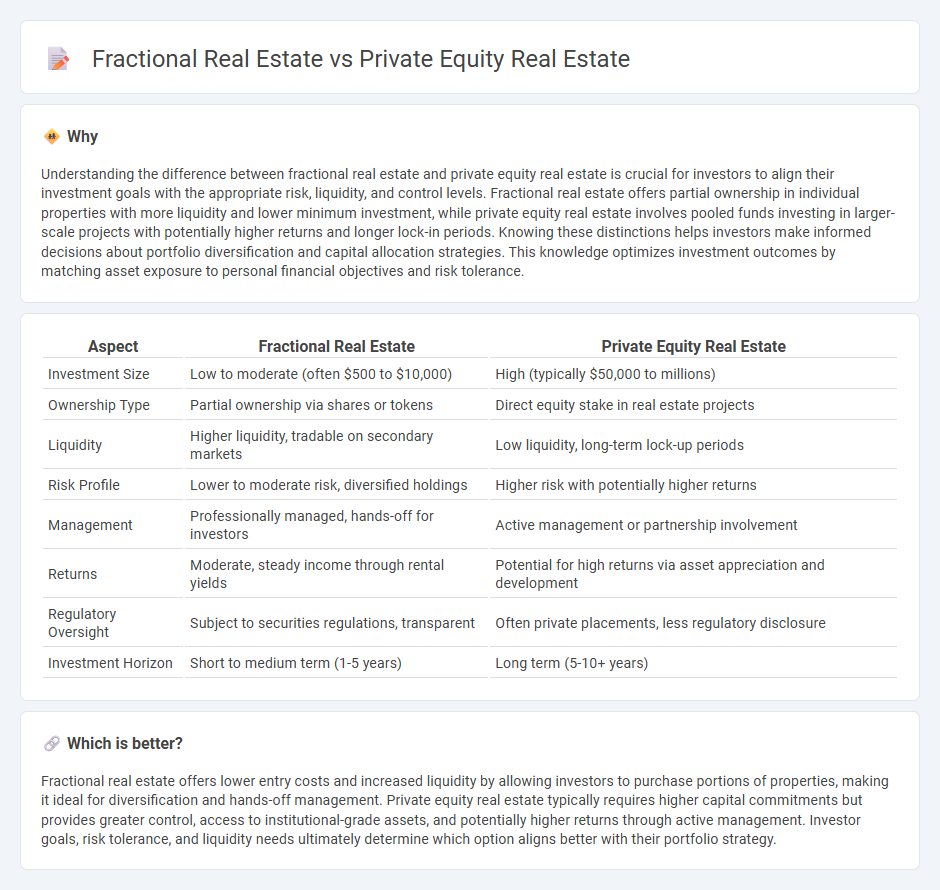 Fractional Real Estate vs Private Equity Real Estate

Why

Understanding the difference between fractional real estate and private equity real estate is crucial for investors to align their investment goals with the appropriate risk, liquidity, and control levels. Fractional real estate offers partial ownership in individual properties with more liquidity and lower minimum investment, while private equity real estate involves pooled funds investing in larger-scale projects with potentially higher returns and longer lock-in periods. Knowing these distinctions helps investors make informed decisions about portfolio diversification and capital allocation strategies. This knowledge optimizes investment outcomes by matching asset exposure to personal financial objectives and risk tolerance.

| Aspect | Fractional Real Estate | Private Equity Real Estate |
|---|---|---|
| Investment Size | Low to moderate (often \$500 to \$10,000) | High (typically \$50,000 to millions) |
| Ownership Type | Partial ownership via shares or tokens | Direct equity stake in real estate projects |
| Liquidity | Higher liquidity, tradable on secondary markets | Low liquidity, long-term lock-up periods |
| Risk Profile | Lower to moderate risk, diversified holdings | Higher risk with potentially higher returns |
| Management | Professionally managed, hands-off for investors | Active management or partnership involvement |
| Returns | Moderate, steady income through rental yields | Potential for high returns via asset appreciation and development |
| Regulatory Oversight | Subject to securities regulations, transparent | Often private placements, less regulatory disclosure |
| Investment Horizon | Short to medium term (1-5 years) | Long term (5-10+ years) |

Which is better?

Fractional real estate offers lower entry costs and increased liquidity by allowing investors to purchase portions of properties, making it ideal for diversification and hands-off management. Private equity real estate typically requires higher capital commitments but provides greater control, access to institutional-grade assets, and potentially higher returns through active management. Investor goals, risk tolerance, and liquidity needs ultimately determine which option aligns better with their portfolio strategy.