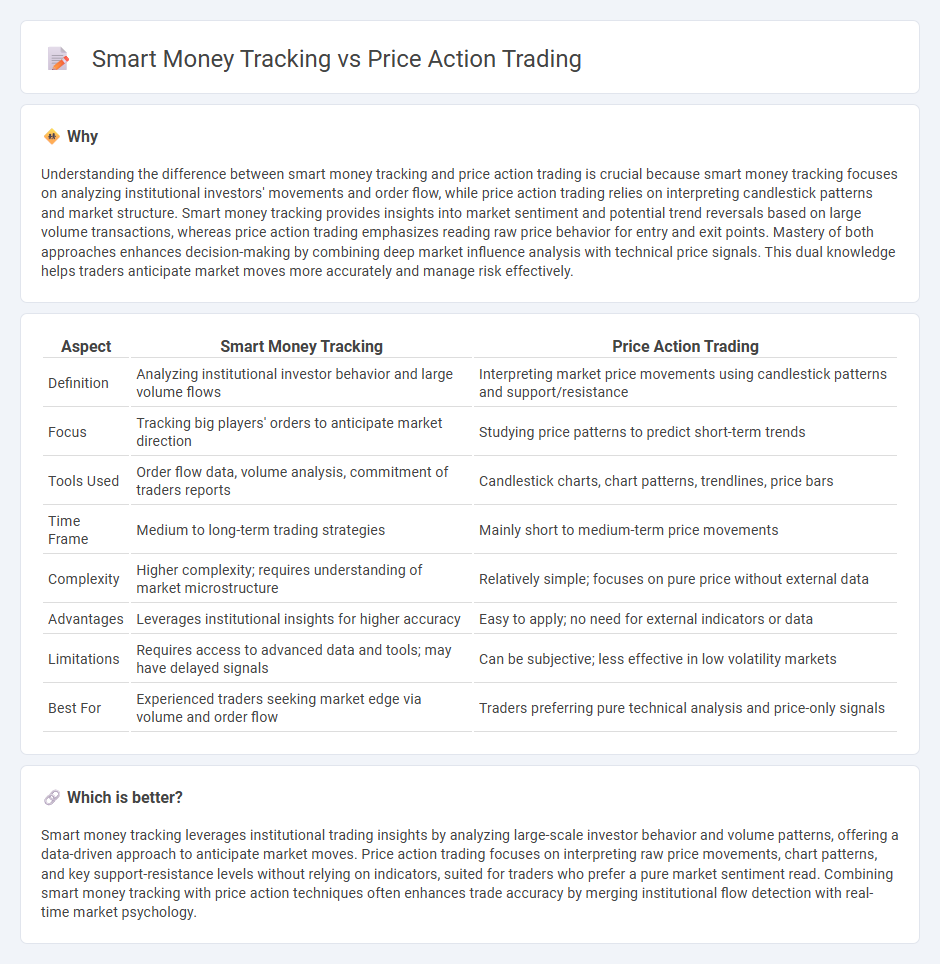 Smart Money Tracking vs Price Action Trading

Why

Understanding the difference between smart money tracking and price action trading is crucial because smart money tracking focuses on analyzing institutional investors' movements and order flow, while price action trading relies on interpreting candlestick patterns and market structure. Smart money tracking provides insights into market sentiment and potential trend reversals based on large volume transactions, whereas price action trading emphasizes reading raw price behavior for entry and exit points. Mastery of both approaches enhances decision-making by combining deep market influence analysis with technical price signals. This dual knowledge helps traders anticipate market moves more accurately and manage risk effectively.

| Aspect | Smart Money Tracking | Price Action Trading |
|---|---|---|
| Definition | Analyzing institutional investor behavior and large volume flows | Interpreting market price movements using candlestick patterns and support/resistance |
| Focus | Tracking big players' orders to anticipate market direction | Studying price patterns to predict short-term trends |
| Tools Used | Order flow data, volume analysis, commitment of traders reports | Candlestick charts, chart patterns, trendlines, price bars |
| Time Frame | Medium to long-term trading strategies | Mainly short to medium-term price movements |
| Complexity | Higher complexity; requires understanding of market microstructure | Relatively simple; focuses on pure price without external data |
| Advantages | Leverages institutional insights for higher accuracy | Easy to apply; no need for external indicators or data |
| Limitations | Requires access to advanced data and tools; may have delayed signals | Can be subjective; less effective in low volatility markets |
| Best For | Experienced traders seeking market edge via volume and order flow | Traders preferring pure technical analysis and price-only signals |

Which is better?

Smart money tracking leverages institutional trading insights by analyzing large-scale investor behavior and volume patterns, offering a data-driven approach to anticipate market moves. Price action trading focuses on interpreting raw price movements, chart patterns, and key support-resistance levels without relying on indicators, suited for traders who prefer a pure market sentiment read. Combining smart money tracking with price action techniques often enhances trade accuracy by merging institutional flow detection with real-time market psychology.