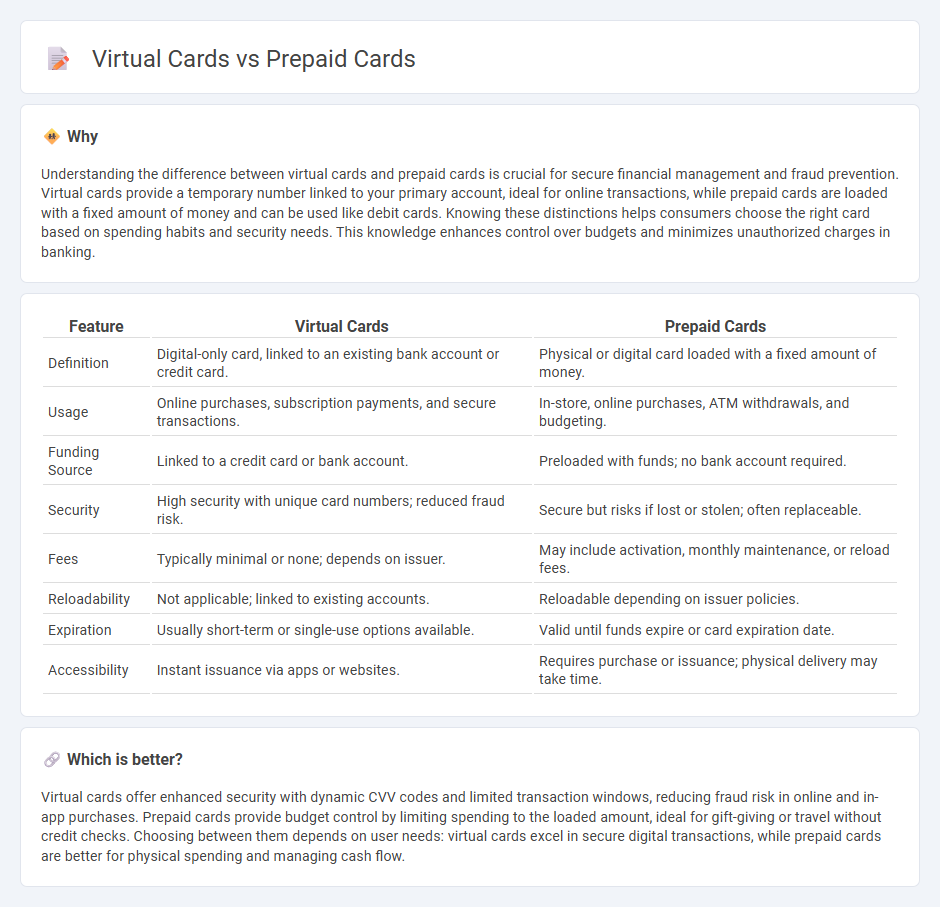 Virtual Cards vs Prepaid Cards

Why

Understanding the difference between virtual cards and prepaid cards is crucial for secure financial management and fraud prevention. Virtual cards provide a temporary number linked to your primary account, ideal for online transactions, while prepaid cards are loaded with a fixed amount of money and can be used like debit cards. Knowing these distinctions helps consumers choose the right card based on spending habits and security needs. This knowledge enhances control over budgets and minimizes unauthorized charges in banking.

| Feature | Virtual Cards | Prepaid Cards |
|---|---|---|
| Definition | Digital-only card, linked to an existing bank account or credit card. | Physical or digital card loaded with a fixed amount of money. |
| Usage | Online purchases, subscription payments, and secure transactions. | In-store, online purchases, ATM withdrawals, and budgeting. |
| Funding Source | Linked to a credit card or bank account. | Preloaded with funds; no bank account required. |
| Security | High security with unique card numbers; reduced fraud risk. | Secure but risks if lost or stolen; often replaceable. |
| Fees | Typically minimal or none; depends on issuer. | May include activation, monthly maintenance, or reload fees. |
| Reloadability | Not applicable; linked to existing accounts. | Reloadable depending on issuer policies. |
| Expiration | Usually short-term or single-use options available. | Valid until funds expire or card expiration date. |
| Accessibility | Instant issuance via apps or websites. | Requires purchase or issuance; physical delivery may take time. |

Which is better?

Virtual cards offer enhanced security with dynamic CVV codes and limited transaction windows, reducing fraud risk in online and in-app purchases. Prepaid cards provide budget control by limiting spending to the loaded amount, ideal for gift-giving or travel without credit checks. Choosing between them depends on user needs: virtual cards excel in secure digital transactions, while prepaid cards are better for physical spending and managing cash flow.