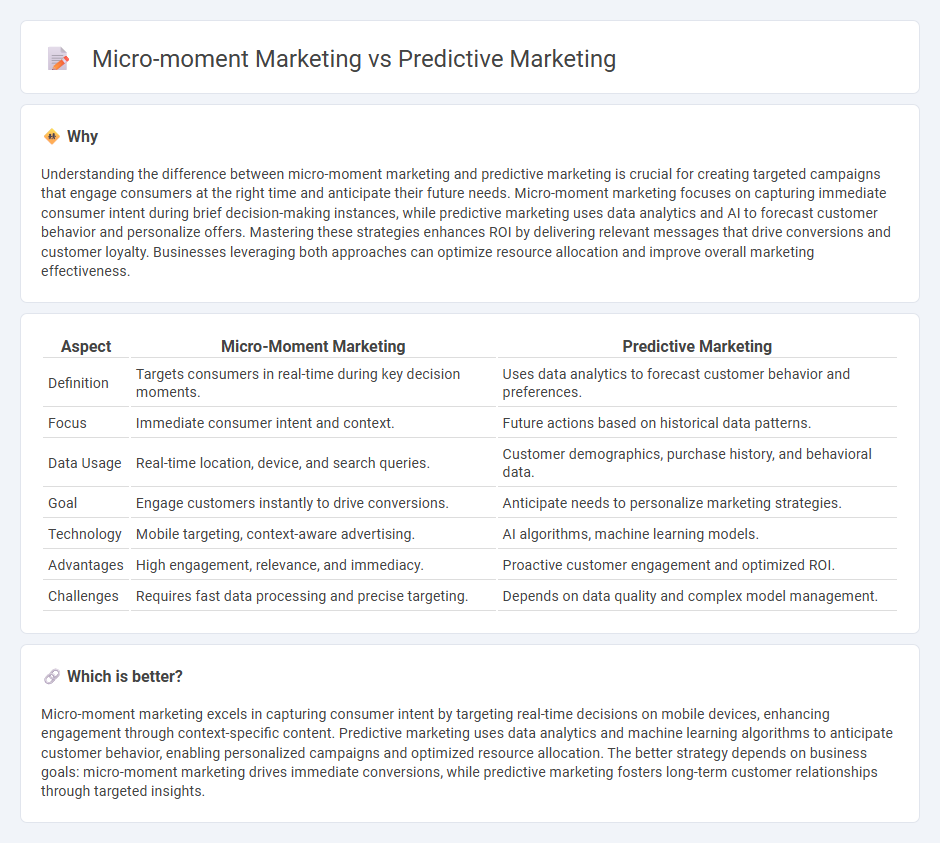 Micro-moment Marketing vs Predictive Marketing

Why

Understanding the difference between micro-moment marketing and predictive marketing is crucial for creating targeted campaigns that engage consumers at the right time and anticipate their future needs. Micro-moment marketing focuses on capturing immediate consumer intent during brief decision-making instances, while predictive marketing uses data analytics and AI to forecast customer behavior and personalize offers. Mastering these strategies enhances ROI by delivering relevant messages that drive conversions and customer loyalty. Businesses leveraging both approaches can optimize resource allocation and improve overall marketing effectiveness.

| Aspect | Micro-Moment Marketing | Predictive Marketing |
|---|---|---|
| Definition | Targets consumers in real-time during key decision moments. | Uses data analytics to forecast customer behavior and preferences. |
| Focus | Immediate consumer intent and context. | Future actions based on historical data patterns. |
| Data Usage | Real-time location, device, and search queries. | Customer demographics, purchase history, and behavioral data. |
| Goal | Engage customers instantly to drive conversions. | Anticipate needs to personalize marketing strategies. |
| Technology | Mobile targeting, context-aware advertising. | AI algorithms, machine learning models. |
| Advantages | High engagement, relevance, and immediacy. | Proactive customer engagement and optimized ROI. |
| Challenges | Requires fast data processing and precise targeting. | Depends on data quality and complex model management. |

Which is better?

Micro-moment marketing excels in capturing consumer intent by targeting real-time decisions on mobile devices, enhancing engagement through context-specific content. Predictive marketing uses data analytics and machine learning algorithms to anticipate customer behavior, enabling personalized campaigns and optimized resource allocation. The better strategy depends on business goals: micro-moment marketing drives immediate conversions, while predictive marketing fosters long-term customer relationships through targeted insights.