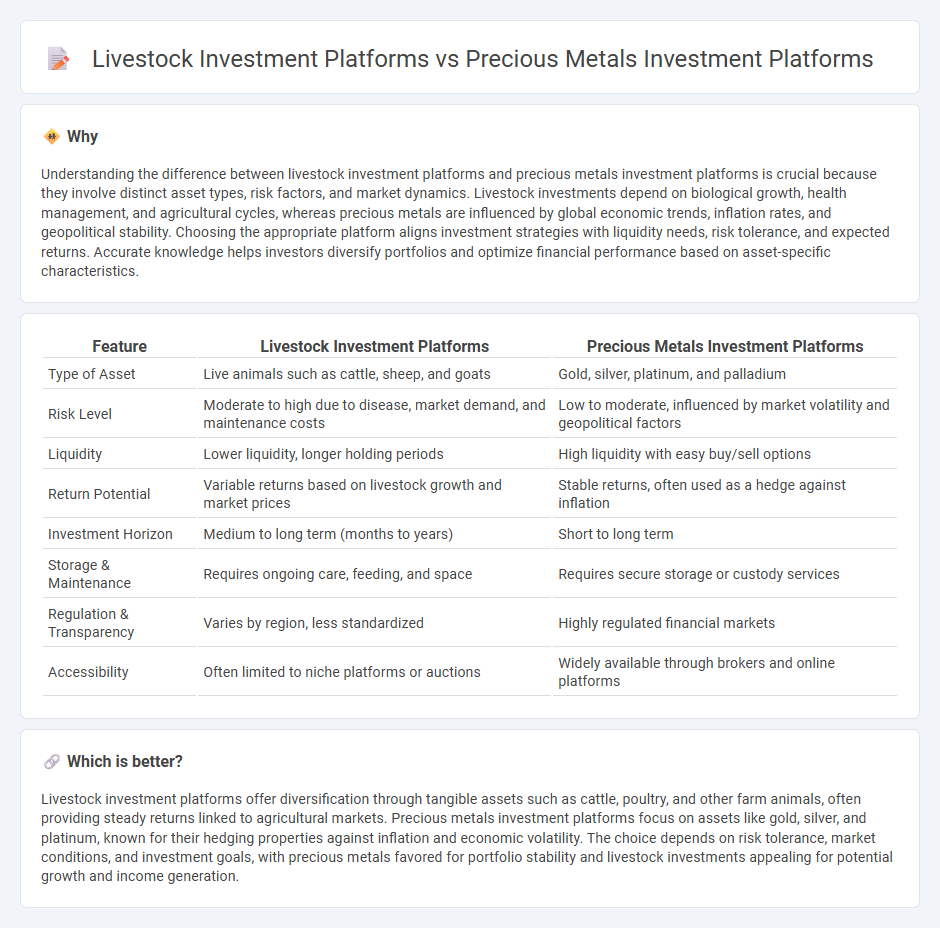 Livestock Investment Platforms vs Precious Metals Investment Platforms

Why

Understanding the difference between livestock investment platforms and precious metals investment platforms is crucial because they involve distinct asset types, risk factors, and market dynamics. Livestock investments depend on biological growth, health management, and agricultural cycles, whereas precious metals are influenced by global economic trends, inflation rates, and geopolitical stability. Choosing the appropriate platform aligns investment strategies with liquidity needs, risk tolerance, and expected returns. Accurate knowledge helps investors diversify portfolios and optimize financial performance based on asset-specific characteristics.

| Feature | Livestock Investment Platforms | Precious Metals Investment Platforms |
|---|---|---|
| Type of Asset | Live animals such as cattle, sheep, and goats | Gold, silver, platinum, and palladium |
| Risk Level | Moderate to high due to disease, market demand, and maintenance costs | Low to moderate, influenced by market volatility and geopolitical factors |
| Liquidity | Lower liquidity, longer holding periods | High liquidity with easy buy/sell options |
| Return Potential | Variable returns based on livestock growth and market prices | Stable returns, often used as a hedge against inflation |
| Investment Horizon | Medium to long term (months to years) | Short to long term |
| Storage & Maintenance | Requires ongoing care, feeding, and space | Requires secure storage or custody services |
| Regulation & Transparency | Varies by region, less standardized | Highly regulated financial markets |
| Accessibility | Often limited to niche platforms or auctions | Widely available through brokers and online platforms |

Which is better?

Livestock investment platforms offer diversification through tangible assets such as cattle, poultry, and other farm animals, often providing steady returns linked to agricultural markets. Precious metals investment platforms focus on assets like gold, silver, and platinum, known for their hedging properties against inflation and economic volatility. The choice depends on risk tolerance, market conditions, and investment goals, with precious metals favored for portfolio stability and livestock investments appealing for potential growth and income generation.