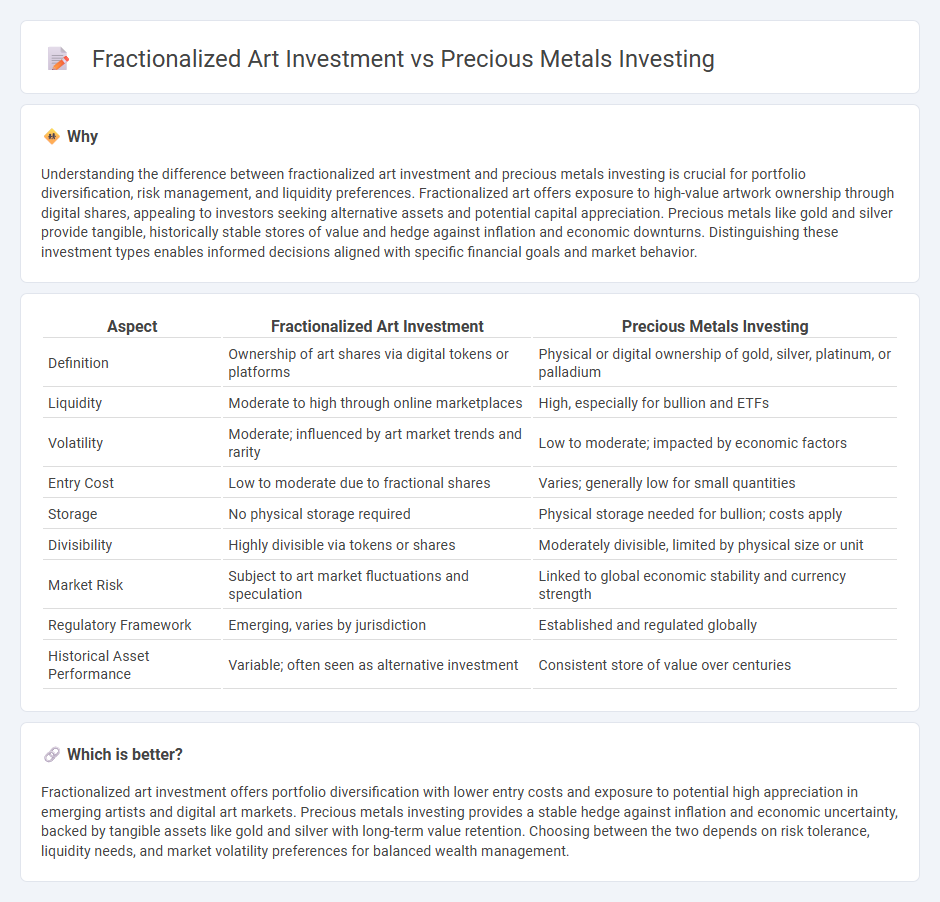 Fractionalized Art Investment vs Precious Metals Investing

Why

Understanding the difference between fractionalized art investment and precious metals investing is crucial for portfolio diversification, risk management, and liquidity preferences. Fractionalized art offers exposure to high-value artwork ownership through digital shares, appealing to investors seeking alternative assets and potential capital appreciation. Precious metals like gold and silver provide tangible, historically stable stores of value and hedge against inflation and economic downturns. Distinguishing these investment types enables informed decisions aligned with specific financial goals and market behavior.

| Aspect | Fractionalized Art Investment | Precious Metals Investing |
|---|---|---|
| Definition | Ownership of art shares via digital tokens or platforms | Physical or digital ownership of gold, silver, platinum, or palladium |
| Liquidity | Moderate to high through online marketplaces | High, especially for bullion and ETFs |
| Volatility | Moderate; influenced by art market trends and rarity | Low to moderate; impacted by economic factors |
| Entry Cost | Low to moderate due to fractional shares | Varies; generally low for small quantities |
| Storage | No physical storage required | Physical storage needed for bullion; costs apply |
| Divisibility | Highly divisible via tokens or shares | Moderately divisible, limited by physical size or unit |
| Market Risk | Subject to art market fluctuations and speculation | Linked to global economic stability and currency strength |
| Regulatory Framework | Emerging, varies by jurisdiction | Established and regulated globally |
| Historical Asset Performance | Variable; often seen as alternative investment | Consistent store of value over centuries |

Which is better?

Fractionalized art investment offers portfolio diversification with lower entry costs and exposure to potential high appreciation in emerging artists and digital art markets. Precious metals investing provides a stable hedge against inflation and economic uncertainty, backed by tangible assets like gold and silver with long-term value retention. Choosing between the two depends on risk tolerance, liquidity needs, and market volatility preferences for balanced wealth management.