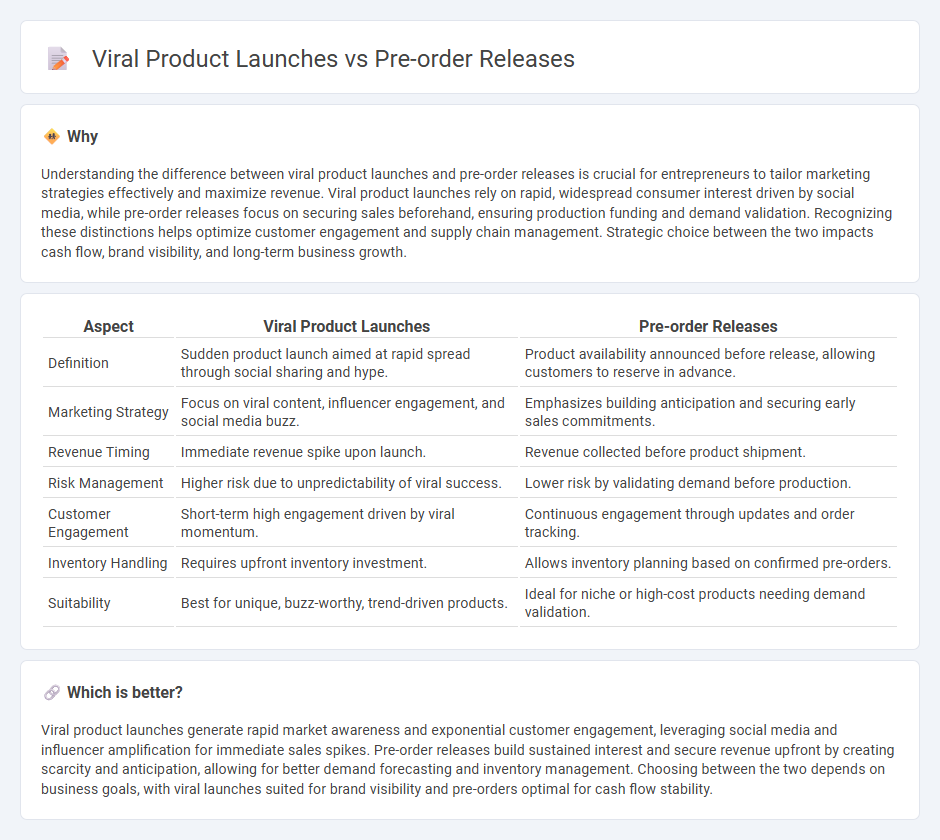 Viral Product Launches vs Pre-order Releases

Why

Understanding the difference between viral product launches and pre-order releases is crucial for entrepreneurs to tailor marketing strategies effectively and maximize revenue. Viral product launches rely on rapid, widespread consumer interest driven by social media, while pre-order releases focus on securing sales beforehand, ensuring production funding and demand validation. Recognizing these distinctions helps optimize customer engagement and supply chain management. Strategic choice between the two impacts cash flow, brand visibility, and long-term business growth.

| Aspect | Viral Product Launches | Pre-order Releases |
|---|---|---|
| Definition | Sudden product launch aimed at rapid spread through social sharing and hype. | Product availability announced before release, allowing customers to reserve in advance. |
| Marketing Strategy | Focus on viral content, influencer engagement, and social media buzz. | Emphasizes building anticipation and securing early sales commitments. |
| Revenue Timing | Immediate revenue spike upon launch. | Revenue collected before product shipment. |
| Risk Management | Higher risk due to unpredictability of viral success. | Lower risk by validating demand before production. |
| Customer Engagement | Short-term high engagement driven by viral momentum. | Continuous engagement through updates and order tracking. |
| Inventory Handling | Requires upfront inventory investment. | Allows inventory planning based on confirmed pre-orders. |
| Suitability | Best for unique, buzz-worthy, trend-driven products. | Ideal for niche or high-cost products needing demand validation. |

Which is better?

Viral product launches generate rapid market awareness and exponential customer engagement, leveraging social media and influencer amplification for immediate sales spikes. Pre-order releases build sustained interest and secure revenue upfront by creating scarcity and anticipation, allowing for better demand forecasting and inventory management. Choosing between the two depends on business goals, with viral launches suited for brand visibility and pre-orders optimal for cash flow stability.