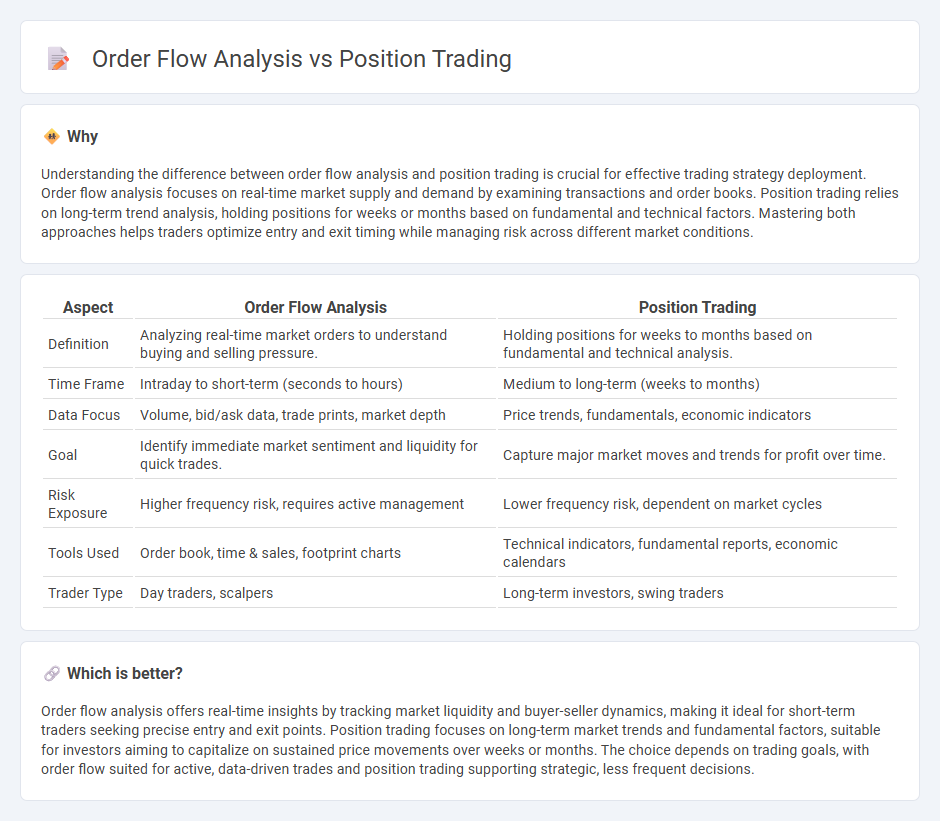 Order Flow Analysis vs Position Trading

Why

Understanding the difference between order flow analysis and position trading is crucial for effective trading strategy deployment. Order flow analysis focuses on real-time market supply and demand by examining transactions and order books. Position trading relies on long-term trend analysis, holding positions for weeks or months based on fundamental and technical factors. Mastering both approaches helps traders optimize entry and exit timing while managing risk across different market conditions.

| Aspect | Order Flow Analysis | Position Trading |
|---|---|---|
| Definition | Analyzing real-time market orders to understand buying and selling pressure. | Holding positions for weeks to months based on fundamental and technical analysis. |
| Time Frame | Intraday to short-term (seconds to hours) | Medium to long-term (weeks to months) |
| Data Focus | Volume, bid/ask data, trade prints, market depth | Price trends, fundamentals, economic indicators |
| Goal | Identify immediate market sentiment and liquidity for quick trades. | Capture major market moves and trends for profit over time. |
| Risk Exposure | Higher frequency risk, requires active management | Lower frequency risk, dependent on market cycles |
| Tools Used | Order book, time & sales, footprint charts | Technical indicators, fundamental reports, economic calendars |
| Trader Type | Day traders, scalpers | Long-term investors, swing traders |

Which is better?

Order flow analysis offers real-time insights by tracking market liquidity and buyer-seller dynamics, making it ideal for short-term traders seeking precise entry and exit points. Position trading focuses on long-term market trends and fundamental factors, suitable for investors aiming to capitalize on sustained price movements over weeks or months. The choice depends on trading goals, with order flow suited for active, data-driven trades and position trading supporting strategic, less frequent decisions.