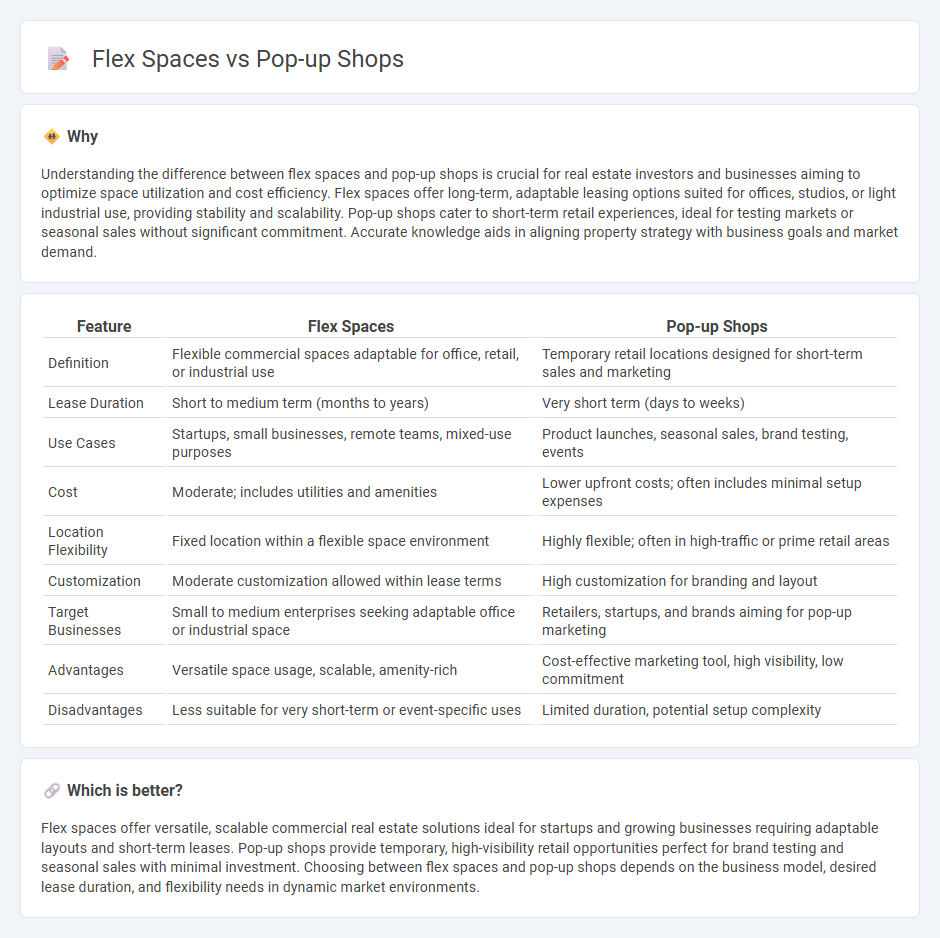 Flex Spaces vs Pop-up Shops

Why

Understanding the difference between flex spaces and pop-up shops is crucial for real estate investors and businesses aiming to optimize space utilization and cost efficiency. Flex spaces offer long-term, adaptable leasing options suited for offices, studios, or light industrial use, providing stability and scalability. Pop-up shops cater to short-term retail experiences, ideal for testing markets or seasonal sales without significant commitment. Accurate knowledge aids in aligning property strategy with business goals and market demand.

| Feature | Flex Spaces | Pop-up Shops |
|---|---|---|
| Definition | Flexible commercial spaces adaptable for office, retail, or industrial use | Temporary retail locations designed for short-term sales and marketing |
| Lease Duration | Short to medium term (months to years) | Very short term (days to weeks) |
| Use Cases | Startups, small businesses, remote teams, mixed-use purposes | Product launches, seasonal sales, brand testing, events |
| Cost | Moderate; includes utilities and amenities | Lower upfront costs; often includes minimal setup expenses |
| Location Flexibility | Fixed location within a flexible space environment | Highly flexible; often in high-traffic or prime retail areas |
| Customization | Moderate customization allowed within lease terms | High customization for branding and layout |
| Target Businesses | Small to medium enterprises seeking adaptable office or industrial space | Retailers, startups, and brands aiming for pop-up marketing |
| Advantages | Versatile space usage, scalable, amenity-rich | Cost-effective marketing tool, high visibility, low commitment |
| Disadvantages | Less suitable for very short-term or event-specific uses | Limited duration, potential setup complexity |

Which is better?

Flex spaces offer versatile, scalable commercial real estate solutions ideal for startups and growing businesses requiring adaptable layouts and short-term leases. Pop-up shops provide temporary, high-visibility retail opportunities perfect for brand testing and seasonal sales with minimal investment. Choosing between flex spaces and pop-up shops depends on the business model, desired lease duration, and flexibility needs in dynamic market environments.