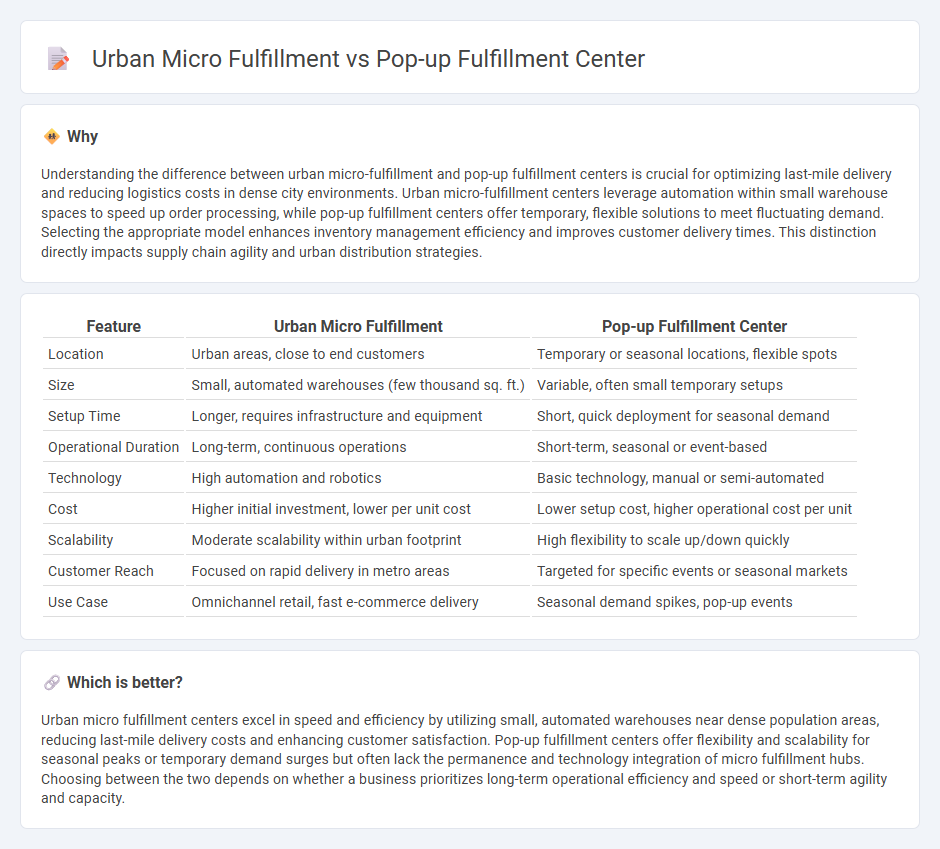 Urban Micro Fulfillment vs Pop-up Fulfillment Center

Why

Understanding the difference between urban micro-fulfillment and pop-up fulfillment centers is crucial for optimizing last-mile delivery and reducing logistics costs in dense city environments. Urban micro-fulfillment centers leverage automation within small warehouse spaces to speed up order processing, while pop-up fulfillment centers offer temporary, flexible solutions to meet fluctuating demand. Selecting the appropriate model enhances inventory management efficiency and improves customer delivery times. This distinction directly impacts supply chain agility and urban distribution strategies.

| Feature | Urban Micro Fulfillment | Pop-up Fulfillment Center |
|---|---|---|
| Location | Urban areas, close to end customers | Temporary or seasonal locations, flexible spots |
| Size | Small, automated warehouses (few thousand sq. ft.) | Variable, often small temporary setups |
| Setup Time | Longer, requires infrastructure and equipment | Short, quick deployment for seasonal demand |
| Operational Duration | Long-term, continuous operations | Short-term, seasonal or event-based |
| Technology | High automation and robotics | Basic technology, manual or semi-automated |
| Cost | Higher initial investment, lower per unit cost | Lower setup cost, higher operational cost per unit |
| Scalability | Moderate scalability within urban footprint | High flexibility to scale up/down quickly |
| Customer Reach | Focused on rapid delivery in metro areas | Targeted for specific events or seasonal markets |
| Use Case | Omnichannel retail, fast e-commerce delivery | Seasonal demand spikes, pop-up events |

Which is better?

Urban micro fulfillment centers excel in speed and efficiency by utilizing small, automated warehouses near dense population areas, reducing last-mile delivery costs and enhancing customer satisfaction. Pop-up fulfillment centers offer flexibility and scalability for seasonal peaks or temporary demand surges but often lack the permanence and technology integration of micro fulfillment hubs. Choosing between the two depends on whether a business prioritizes long-term operational efficiency and speed or short-term agility and capacity.