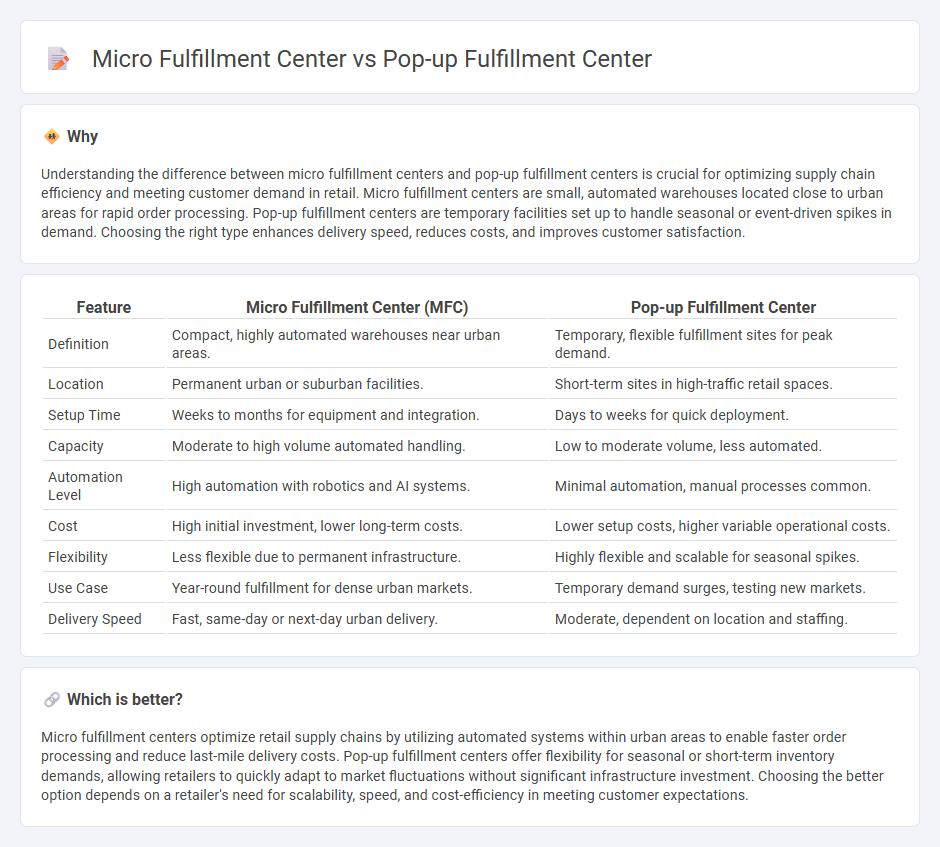 Micro Fulfillment Center vs Pop-up Fulfillment Center

Why

Understanding the difference between micro fulfillment centers and pop-up fulfillment centers is crucial for optimizing supply chain efficiency and meeting customer demand in retail. Micro fulfillment centers are small, automated warehouses located close to urban areas for rapid order processing. Pop-up fulfillment centers are temporary facilities set up to handle seasonal or event-driven spikes in demand. Choosing the right type enhances delivery speed, reduces costs, and improves customer satisfaction.

| Feature | Micro Fulfillment Center (MFC) | Pop-up Fulfillment Center |
|---|---|---|
| Definition | Compact, highly automated warehouses near urban areas. | Temporary, flexible fulfillment sites for peak demand. |
| Location | Permanent urban or suburban facilities. | Short-term sites in high-traffic retail spaces. |
| Setup Time | Weeks to months for equipment and integration. | Days to weeks for quick deployment. |
| Capacity | Moderate to high volume automated handling. | Low to moderate volume, less automated. |
| Automation Level | High automation with robotics and AI systems. | Minimal automation, manual processes common. |
| Cost | High initial investment, lower long-term costs. | Lower setup costs, higher variable operational costs. |
| Flexibility | Less flexible due to permanent infrastructure. | Highly flexible and scalable for seasonal spikes. |
| Use Case | Year-round fulfillment for dense urban markets. | Temporary demand surges, testing new markets. |
| Delivery Speed | Fast, same-day or next-day urban delivery. | Moderate, dependent on location and staffing. |

Which is better?

Micro fulfillment centers optimize retail supply chains by utilizing automated systems within urban areas to enable faster order processing and reduce last-mile delivery costs. Pop-up fulfillment centers offer flexibility for seasonal or short-term inventory demands, allowing retailers to quickly adapt to market fluctuations without significant infrastructure investment. Choosing the better option depends on a retailer's need for scalability, speed, and cost-efficiency in meeting customer expectations.