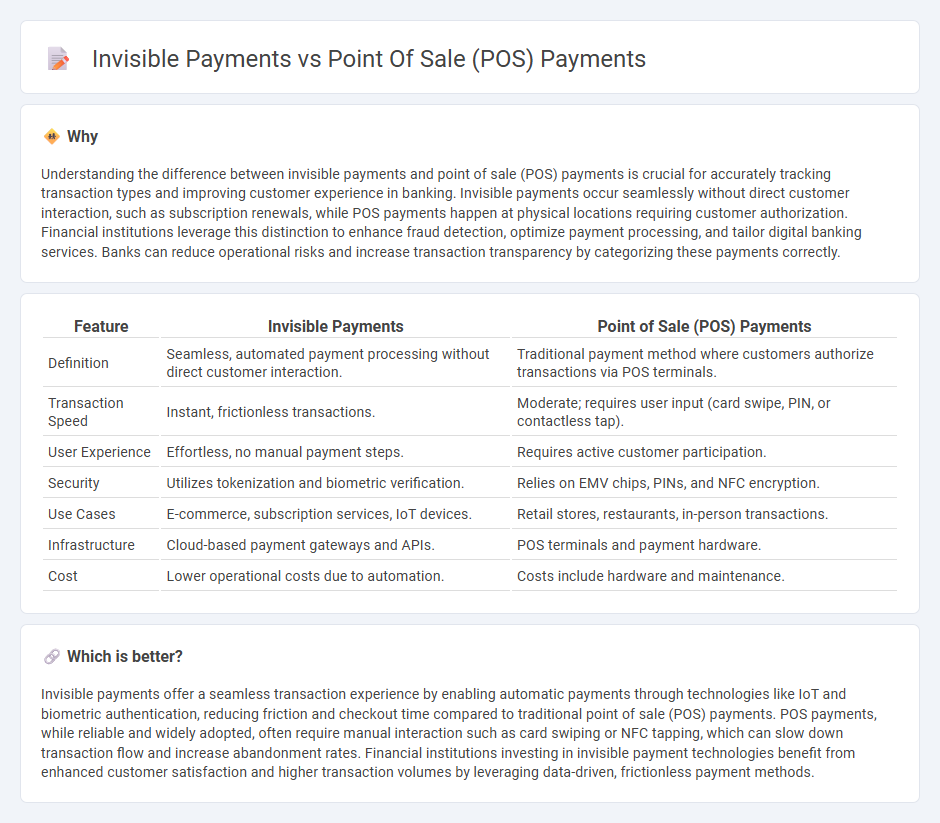 Invisible Payments vs Point Of Sale (POS) Payments

Why

Understanding the difference between invisible payments and point of sale (POS) payments is crucial for accurately tracking transaction types and improving customer experience in banking. Invisible payments occur seamlessly without direct customer interaction, such as subscription renewals, while POS payments happen at physical locations requiring customer authorization. Financial institutions leverage this distinction to enhance fraud detection, optimize payment processing, and tailor digital banking services. Banks can reduce operational risks and increase transaction transparency by categorizing these payments correctly.

| Feature | Invisible Payments | Point of Sale (POS) Payments |
|---|---|---|
| Definition | Seamless, automated payment processing without direct customer interaction. | Traditional payment method where customers authorize transactions via POS terminals. |
| Transaction Speed | Instant, frictionless transactions. | Moderate; requires user input (card swipe, PIN, or contactless tap). |
| User Experience | Effortless, no manual payment steps. | Requires active customer participation. |
| Security | Utilizes tokenization and biometric verification. | Relies on EMV chips, PINs, and NFC encryption. |
| Use Cases | E-commerce, subscription services, IoT devices. | Retail stores, restaurants, in-person transactions. |
| Infrastructure | Cloud-based payment gateways and APIs. | POS terminals and payment hardware. |
| Cost | Lower operational costs due to automation. | Costs include hardware and maintenance. |

Which is better?

Invisible payments offer a seamless transaction experience by enabling automatic payments through technologies like IoT and biometric authentication, reducing friction and checkout time compared to traditional point of sale (POS) payments. POS payments, while reliable and widely adopted, often require manual interaction such as card swiping or NFC tapping, which can slow down transaction flow and increase abandonment rates. Financial institutions investing in invisible payment technologies benefit from enhanced customer satisfaction and higher transaction volumes by leveraging data-driven, frictionless payment methods.