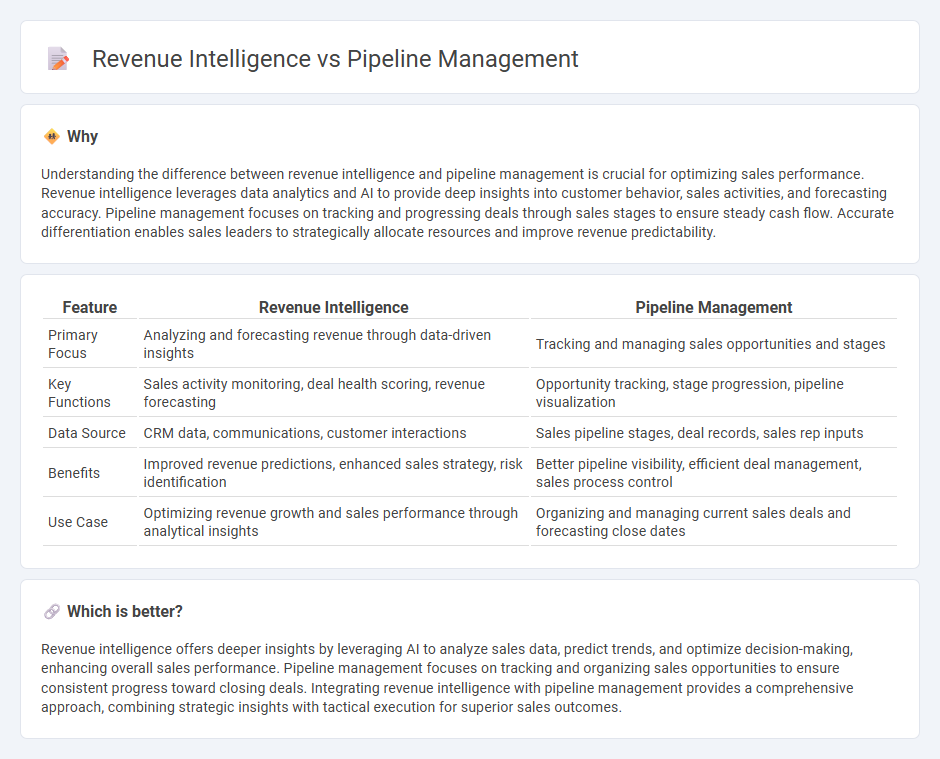 Revenue Intelligence vs Pipeline Management

Why

Understanding the difference between revenue intelligence and pipeline management is crucial for optimizing sales performance. Revenue intelligence leverages data analytics and AI to provide deep insights into customer behavior, sales activities, and forecasting accuracy. Pipeline management focuses on tracking and progressing deals through sales stages to ensure steady cash flow. Accurate differentiation enables sales leaders to strategically allocate resources and improve revenue predictability.

| Feature | Revenue Intelligence | Pipeline Management |
|---|---|---|
| Primary Focus | Analyzing and forecasting revenue through data-driven insights | Tracking and managing sales opportunities and stages |
| Key Functions | Sales activity monitoring, deal health scoring, revenue forecasting | Opportunity tracking, stage progression, pipeline visualization |
| Data Source | CRM data, communications, customer interactions | Sales pipeline stages, deal records, sales rep inputs |
| Benefits | Improved revenue predictions, enhanced sales strategy, risk identification | Better pipeline visibility, efficient deal management, sales process control |
| Use Case | Optimizing revenue growth and sales performance through analytical insights | Organizing and managing current sales deals and forecasting close dates |

Which is better?

Revenue intelligence offers deeper insights by leveraging AI to analyze sales data, predict trends, and optimize decision-making, enhancing overall sales performance. Pipeline management focuses on tracking and organizing sales opportunities to ensure consistent progress toward closing deals. Integrating revenue intelligence with pipeline management provides a comprehensive approach, combining strategic insights with tactical execution for superior sales outcomes.