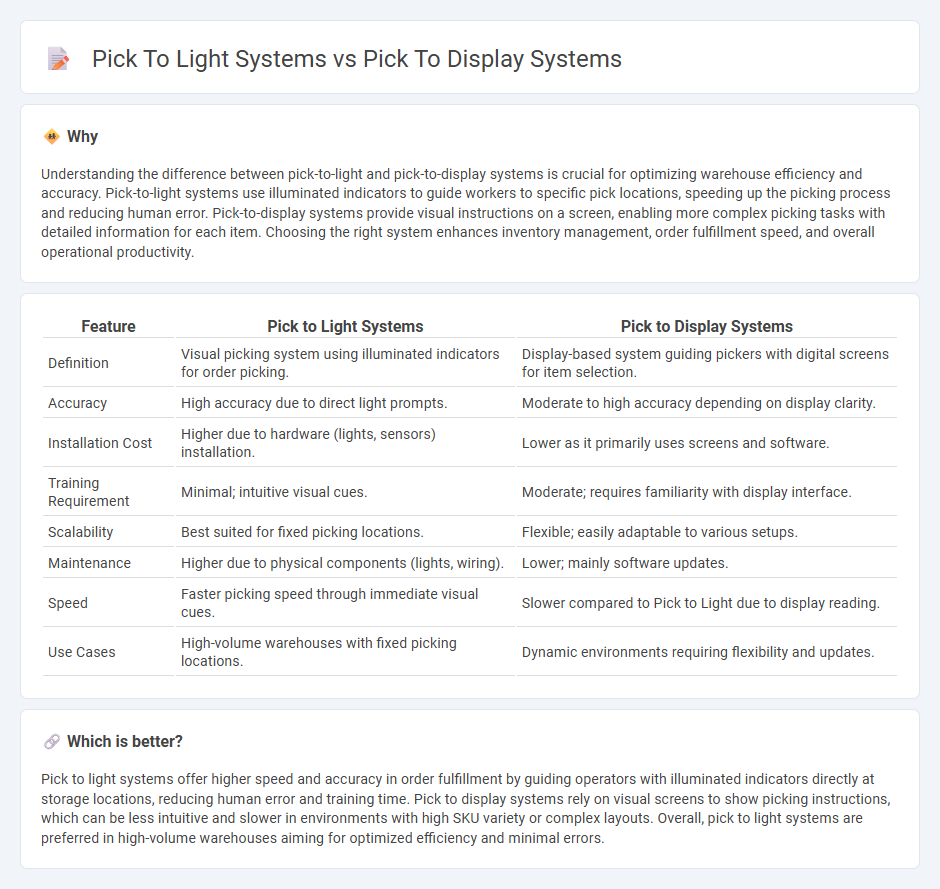 Pick To Light Systems vs Pick To Display Systems

Why

Understanding the difference between pick-to-light and pick-to-display systems is crucial for optimizing warehouse efficiency and accuracy. Pick-to-light systems use illuminated indicators to guide workers to specific pick locations, speeding up the picking process and reducing human error. Pick-to-display systems provide visual instructions on a screen, enabling more complex picking tasks with detailed information for each item. Choosing the right system enhances inventory management, order fulfillment speed, and overall operational productivity.

| Feature | Pick to Light Systems | Pick to Display Systems |
|---|---|---|
| Definition | Visual picking system using illuminated indicators for order picking. | Display-based system guiding pickers with digital screens for item selection. |
| Accuracy | High accuracy due to direct light prompts. | Moderate to high accuracy depending on display clarity. |
| Installation Cost | Higher due to hardware (lights, sensors) installation. | Lower as it primarily uses screens and software. |
| Training Requirement | Minimal; intuitive visual cues. | Moderate; requires familiarity with display interface. |
| Scalability | Best suited for fixed picking locations. | Flexible; easily adaptable to various setups. |
| Maintenance | Higher due to physical components (lights, wiring). | Lower; mainly software updates. |
| Speed | Faster picking speed through immediate visual cues. | Slower compared to Pick to Light due to display reading. |
| Use Cases | High-volume warehouses with fixed picking locations. | Dynamic environments requiring flexibility and updates. |

Which is better?

Pick to light systems offer higher speed and accuracy in order fulfillment by guiding operators with illuminated indicators directly at storage locations, reducing human error and training time. Pick to display systems rely on visual screens to show picking instructions, which can be less intuitive and slower in environments with high SKU variety or complex layouts. Overall, pick to light systems are preferred in high-volume warehouses aiming for optimized efficiency and minimal errors.