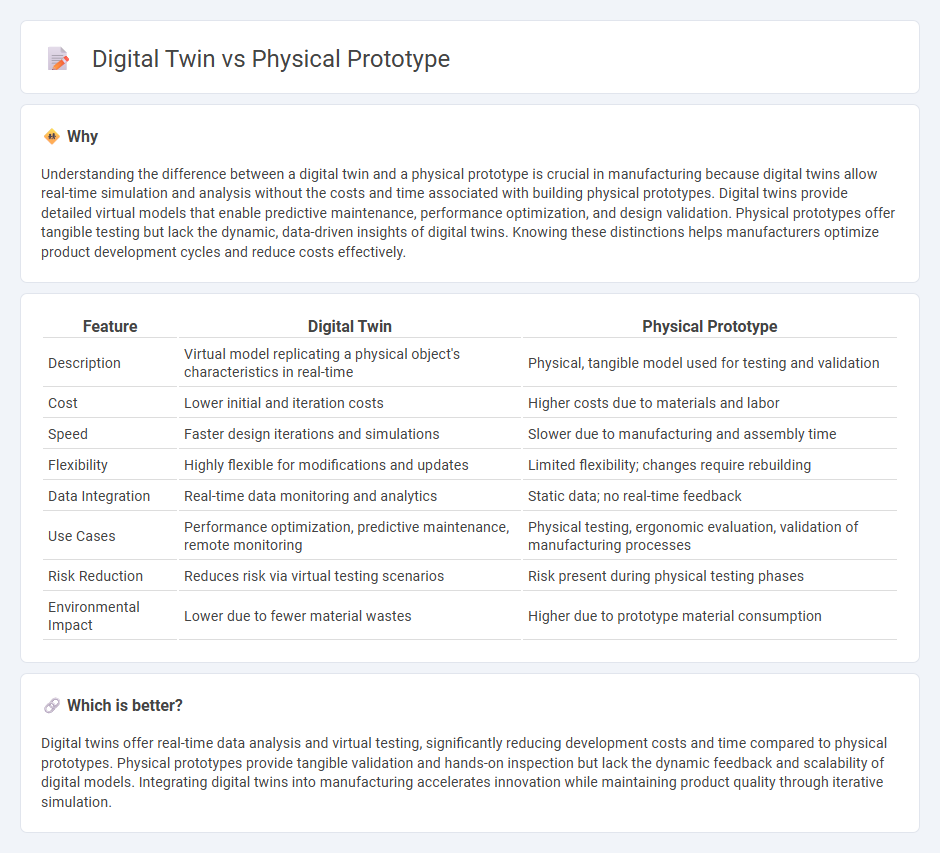 Digital Twin vs Physical Prototype

Why

Understanding the difference between a digital twin and a physical prototype is crucial in manufacturing because digital twins allow real-time simulation and analysis without the costs and time associated with building physical prototypes. Digital twins provide detailed virtual models that enable predictive maintenance, performance optimization, and design validation. Physical prototypes offer tangible testing but lack the dynamic, data-driven insights of digital twins. Knowing these distinctions helps manufacturers optimize product development cycles and reduce costs effectively.

| Feature | Digital Twin | Physical Prototype |
|---|---|---|
| Description | Virtual model replicating a physical object's characteristics in real-time | Physical, tangible model used for testing and validation |
| Cost | Lower initial and iteration costs | Higher costs due to materials and labor |
| Speed | Faster design iterations and simulations | Slower due to manufacturing and assembly time |
| Flexibility | Highly flexible for modifications and updates | Limited flexibility; changes require rebuilding |
| Data Integration | Real-time data monitoring and analytics | Static data; no real-time feedback |
| Use Cases | Performance optimization, predictive maintenance, remote monitoring | Physical testing, ergonomic evaluation, validation of manufacturing processes |
| Risk Reduction | Reduces risk via virtual testing scenarios | Risk present during physical testing phases |
| Environmental Impact | Lower due to fewer material wastes | Higher due to prototype material consumption |

Which is better?

Digital twins offer real-time data analysis and virtual testing, significantly reducing development costs and time compared to physical prototypes. Physical prototypes provide tangible validation and hands-on inspection but lack the dynamic feedback and scalability of digital models. Integrating digital twins into manufacturing accelerates innovation while maintaining product quality through iterative simulation.