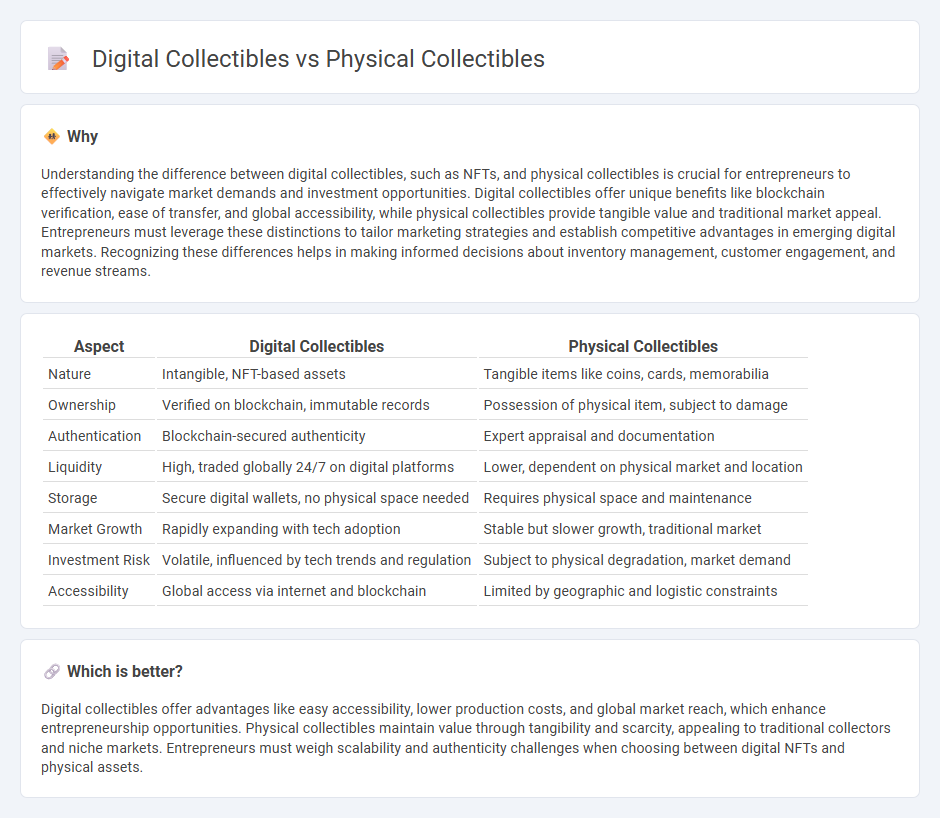 Digital Collectibles vs Physical Collectibles

Why

Understanding the difference between digital collectibles, such as NFTs, and physical collectibles is crucial for entrepreneurs to effectively navigate market demands and investment opportunities. Digital collectibles offer unique benefits like blockchain verification, ease of transfer, and global accessibility, while physical collectibles provide tangible value and traditional market appeal. Entrepreneurs must leverage these distinctions to tailor marketing strategies and establish competitive advantages in emerging digital markets. Recognizing these differences helps in making informed decisions about inventory management, customer engagement, and revenue streams.

| Aspect | Digital Collectibles | Physical Collectibles |
|---|---|---|
| Nature | Intangible, NFT-based assets | Tangible items like coins, cards, memorabilia |
| Ownership | Verified on blockchain, immutable records | Possession of physical item, subject to damage |
| Authentication | Blockchain-secured authenticity | Expert appraisal and documentation |
| Liquidity | High, traded globally 24/7 on digital platforms | Lower, dependent on physical market and location |
| Storage | Secure digital wallets, no physical space needed | Requires physical space and maintenance |
| Market Growth | Rapidly expanding with tech adoption | Stable but slower growth, traditional market |
| Investment Risk | Volatile, influenced by tech trends and regulation | Subject to physical degradation, market demand |
| Accessibility | Global access via internet and blockchain | Limited by geographic and logistic constraints |

Which is better?

Digital collectibles offer advantages like easy accessibility, lower production costs, and global market reach, which enhance entrepreneurship opportunities. Physical collectibles maintain value through tangibility and scarcity, appealing to traditional collectors and niche markets. Entrepreneurs must weigh scalability and authenticity challenges when choosing between digital NFTs and physical assets.